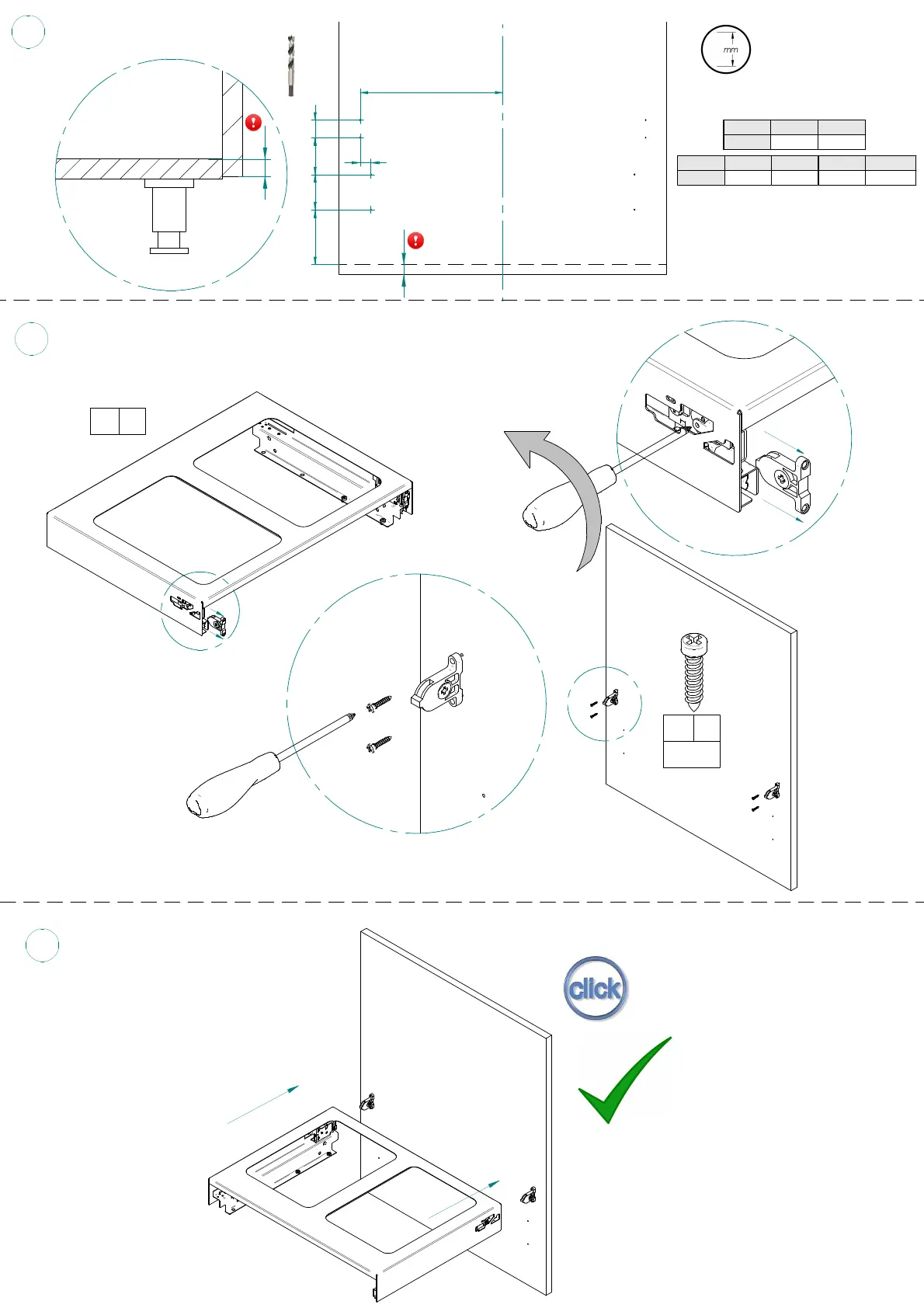 mm

click