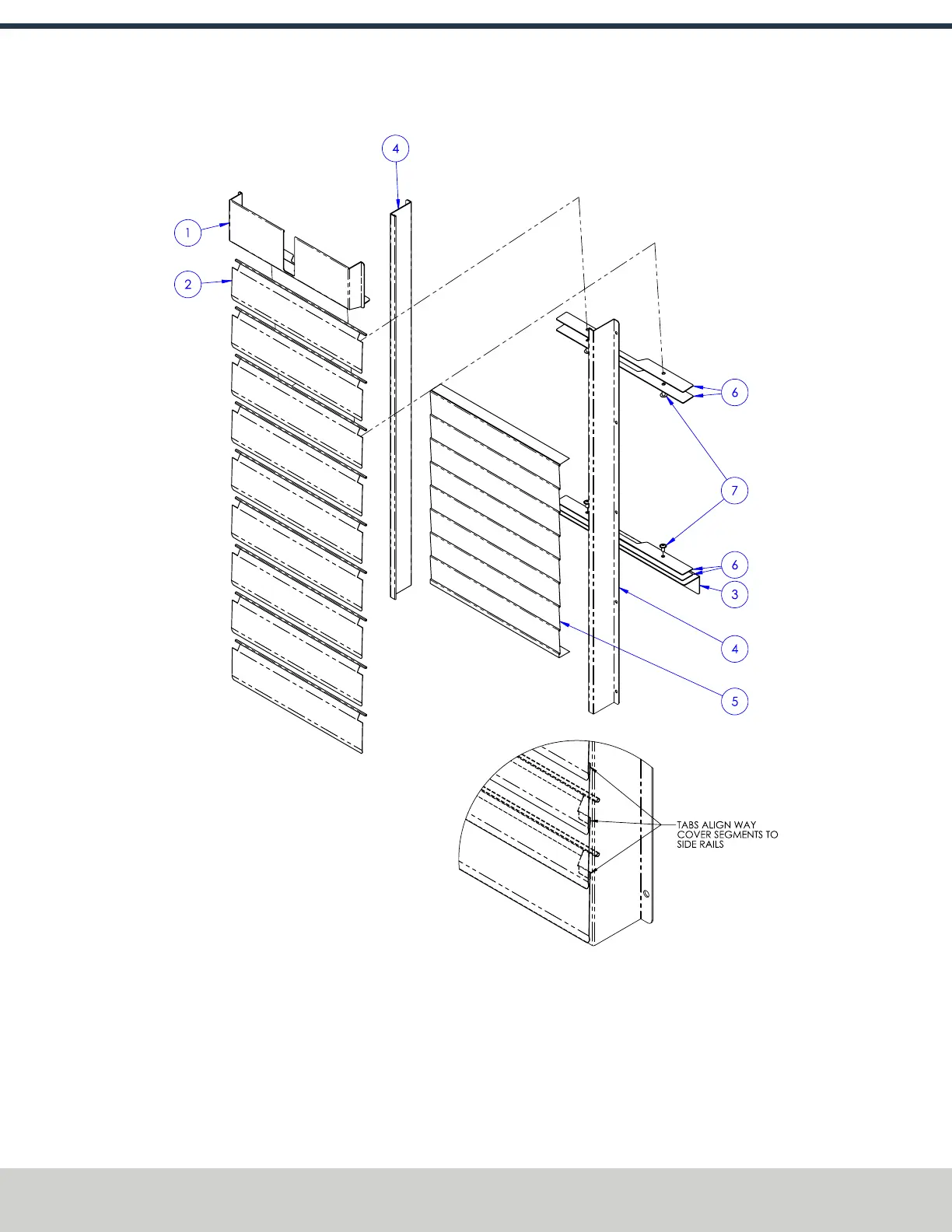 4

1

2

6

7

6

3

4

5

TABS ALIGN WAY COVER SEGMENTS TO SIDE RAILS