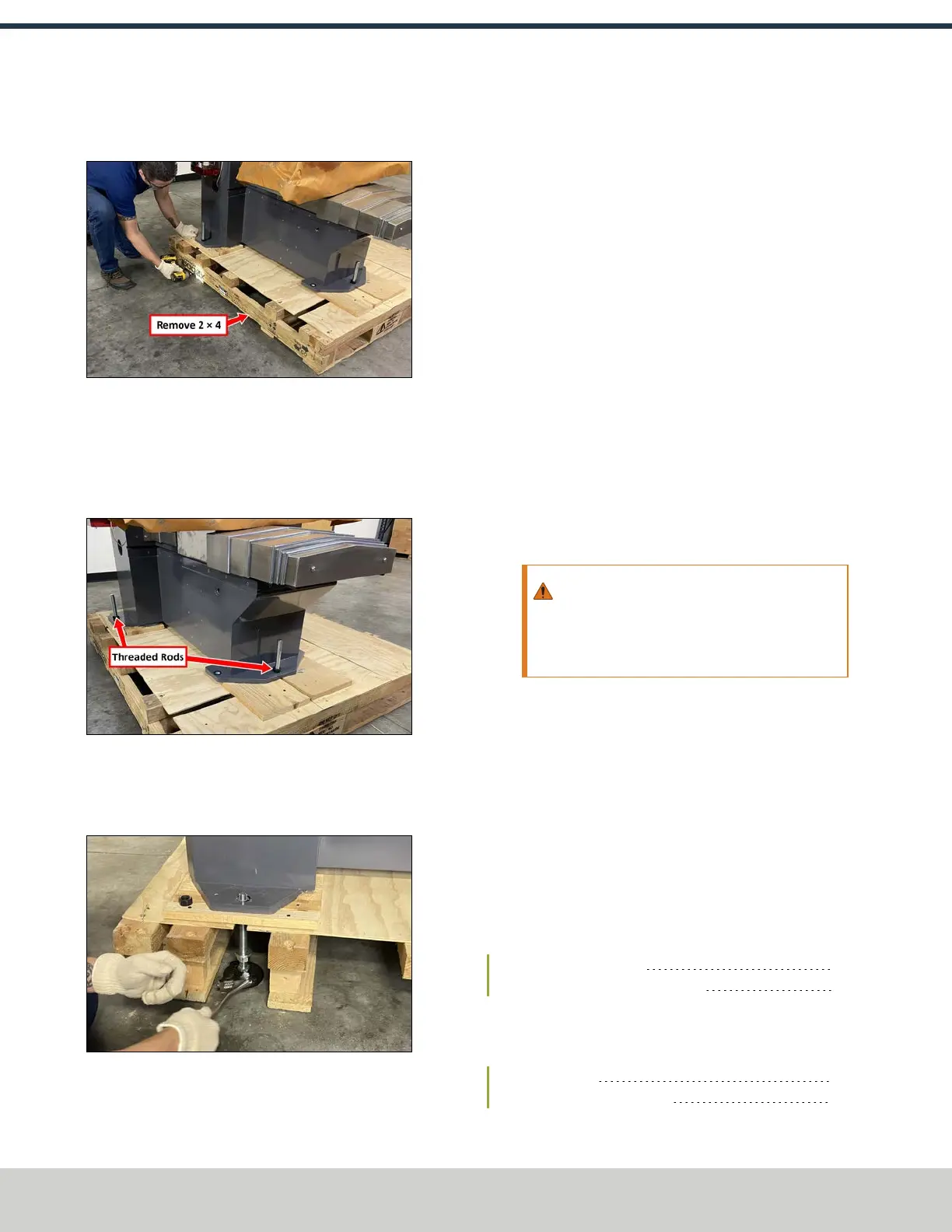 Remove 2 × 4

Threaded Rods