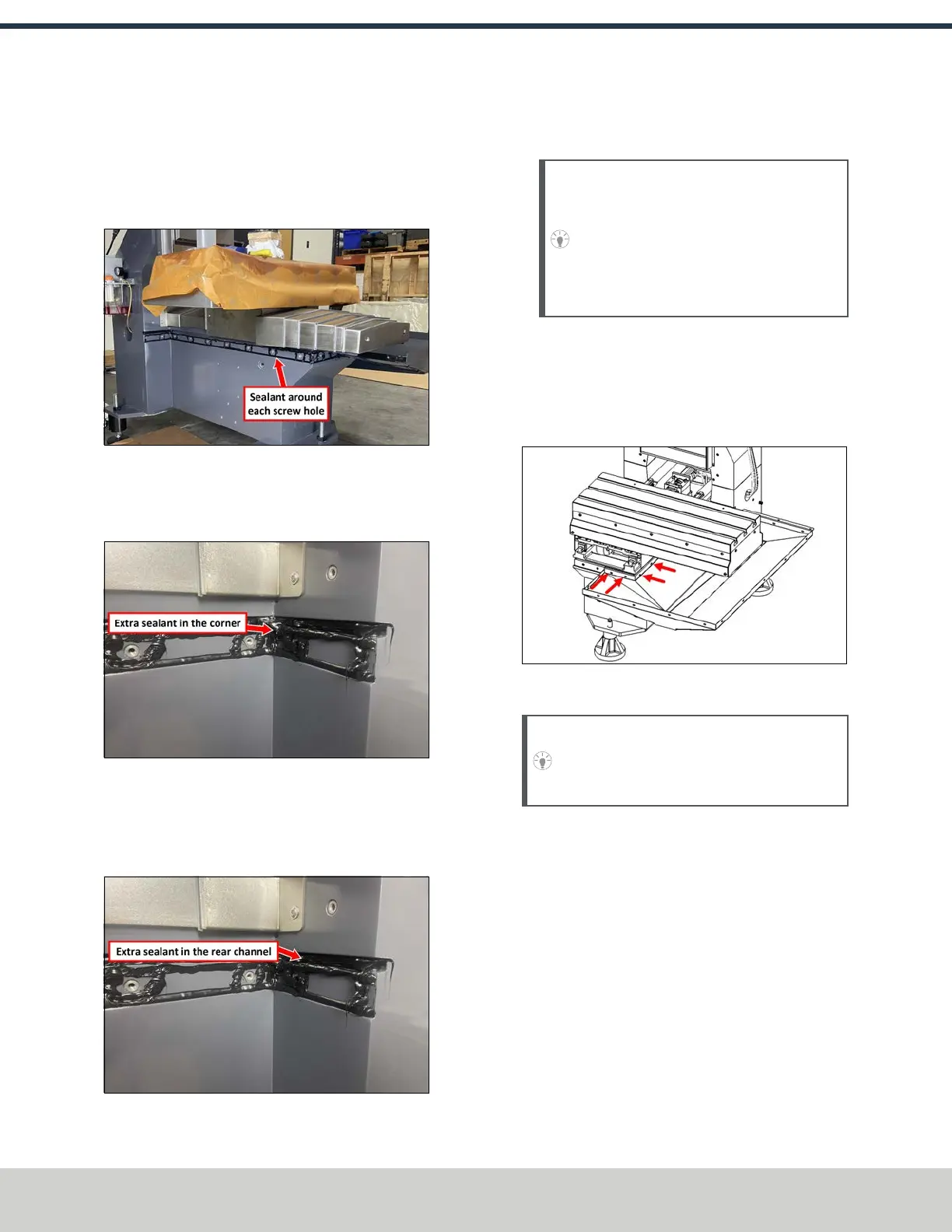 Sealant around each screw hole

Extra sealant in the corner

Extra sealant in the rear channel