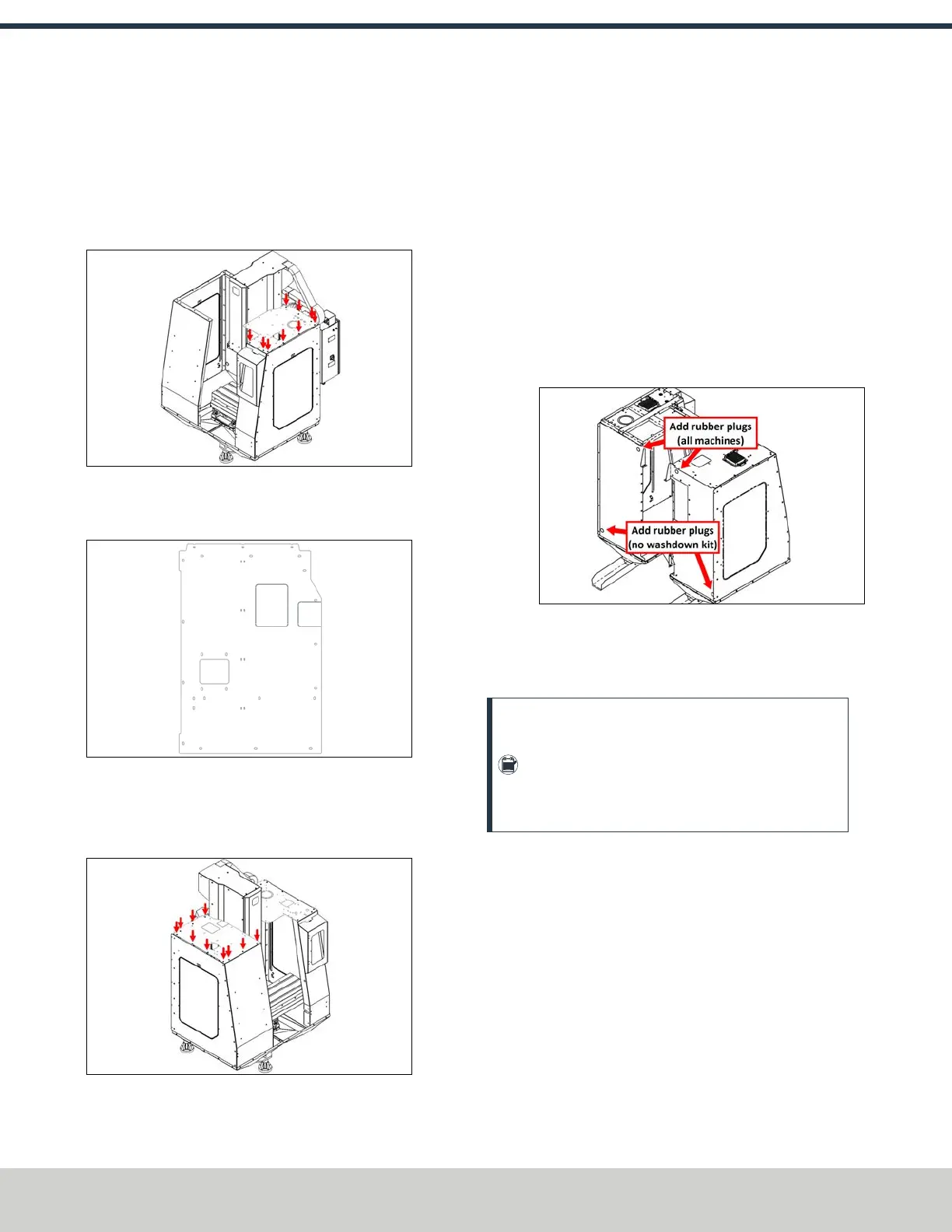 Add rubber plugs (all machines)

Add rubber plugs (no washdown kit)