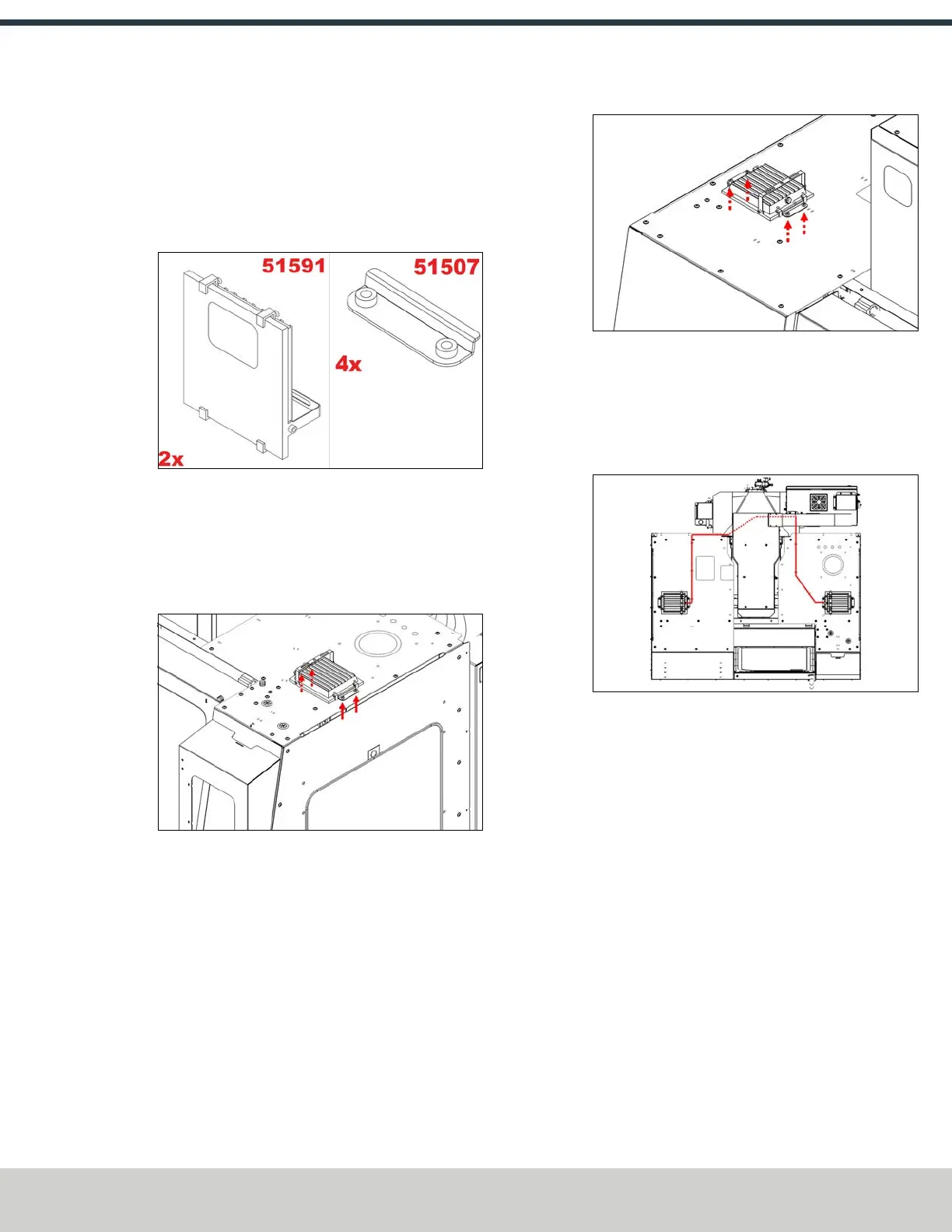 51591

51507

4x

2x