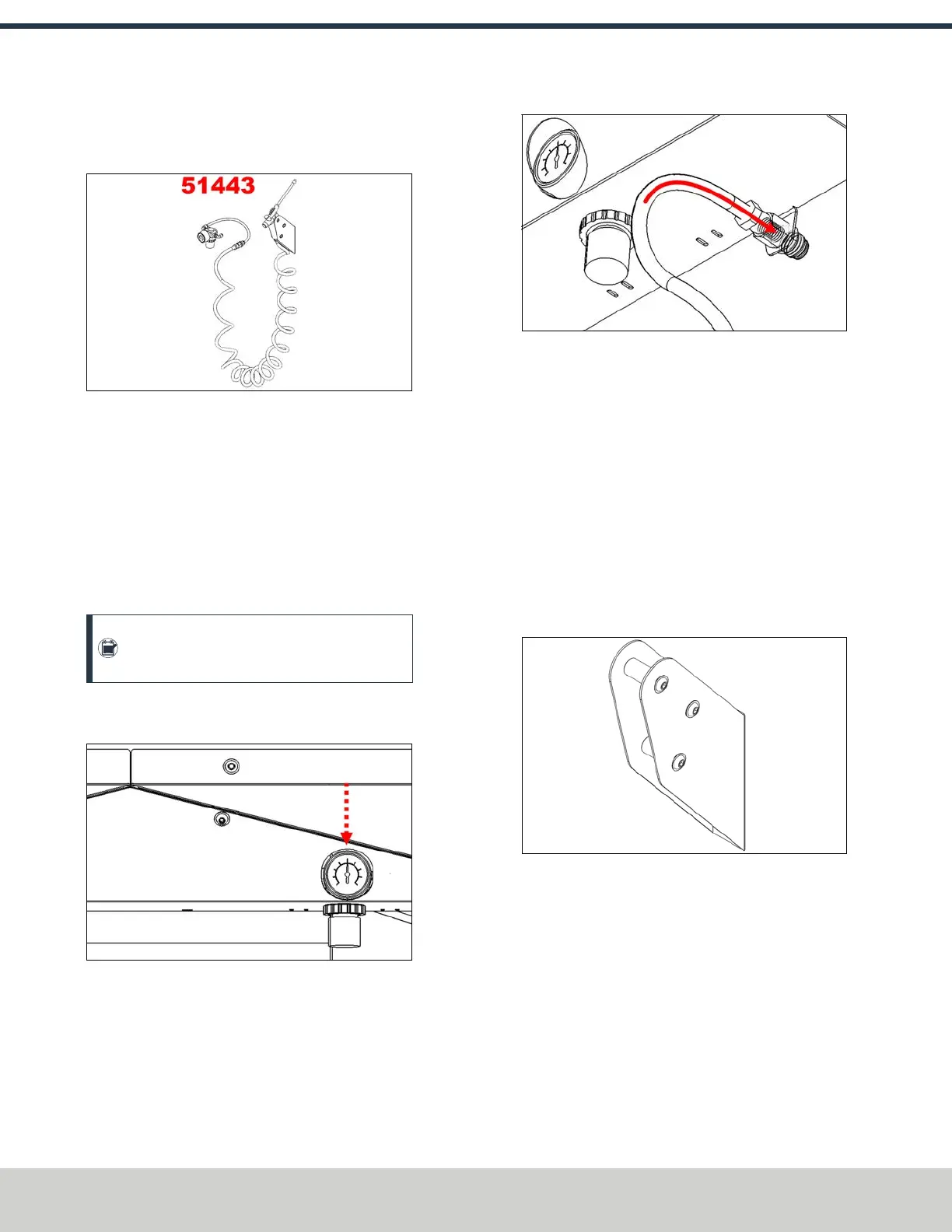 51443