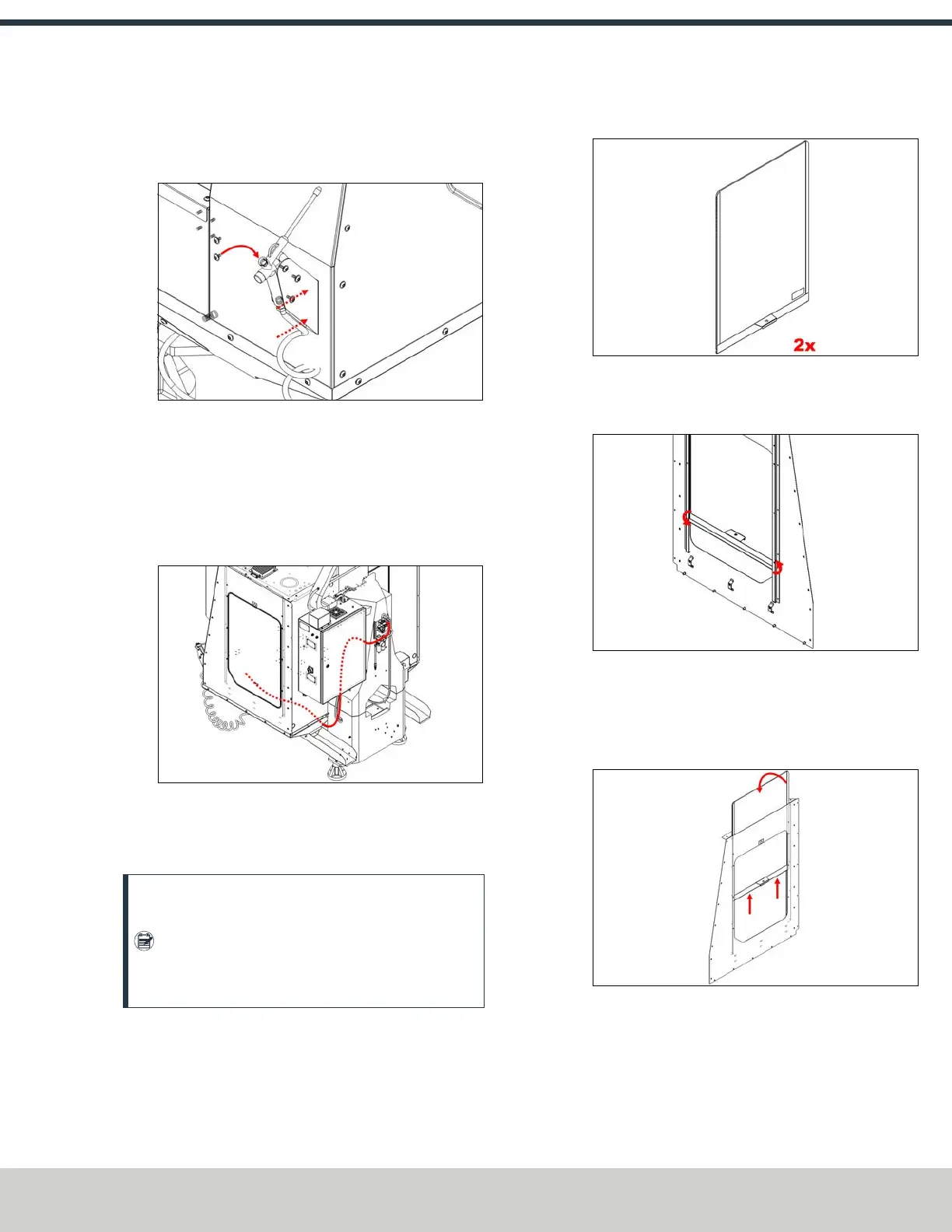 2x