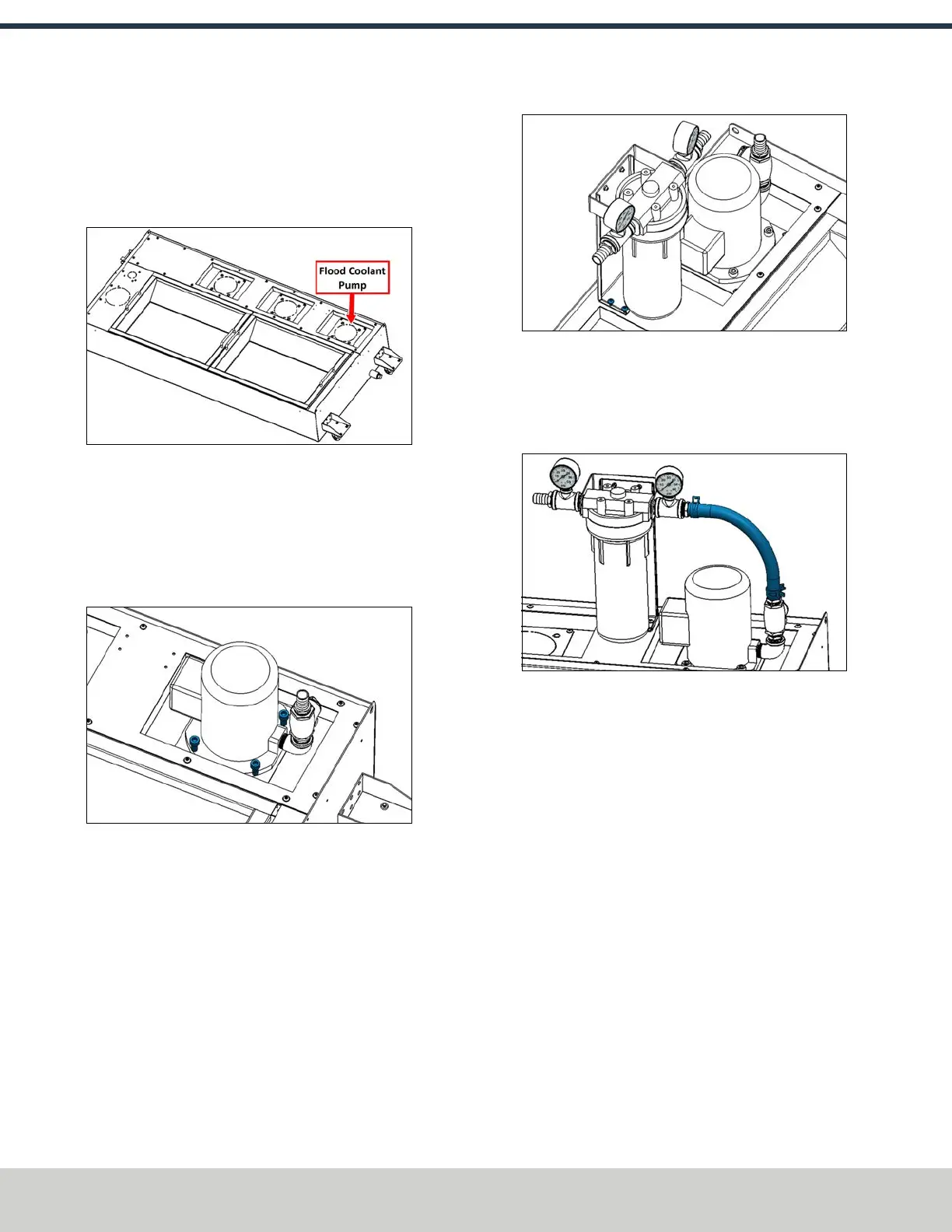 Flood Coolant Pump