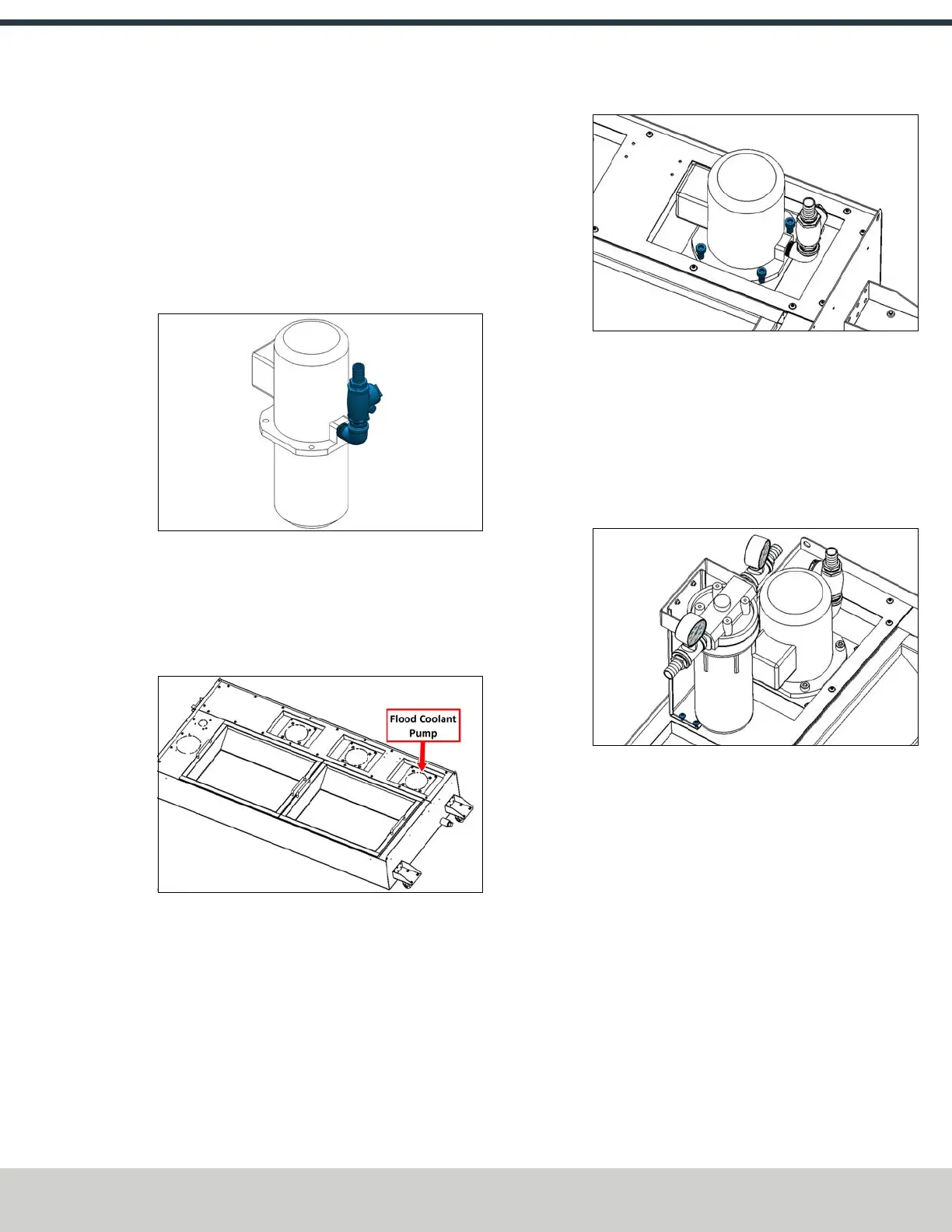 Flood Coolant Pump