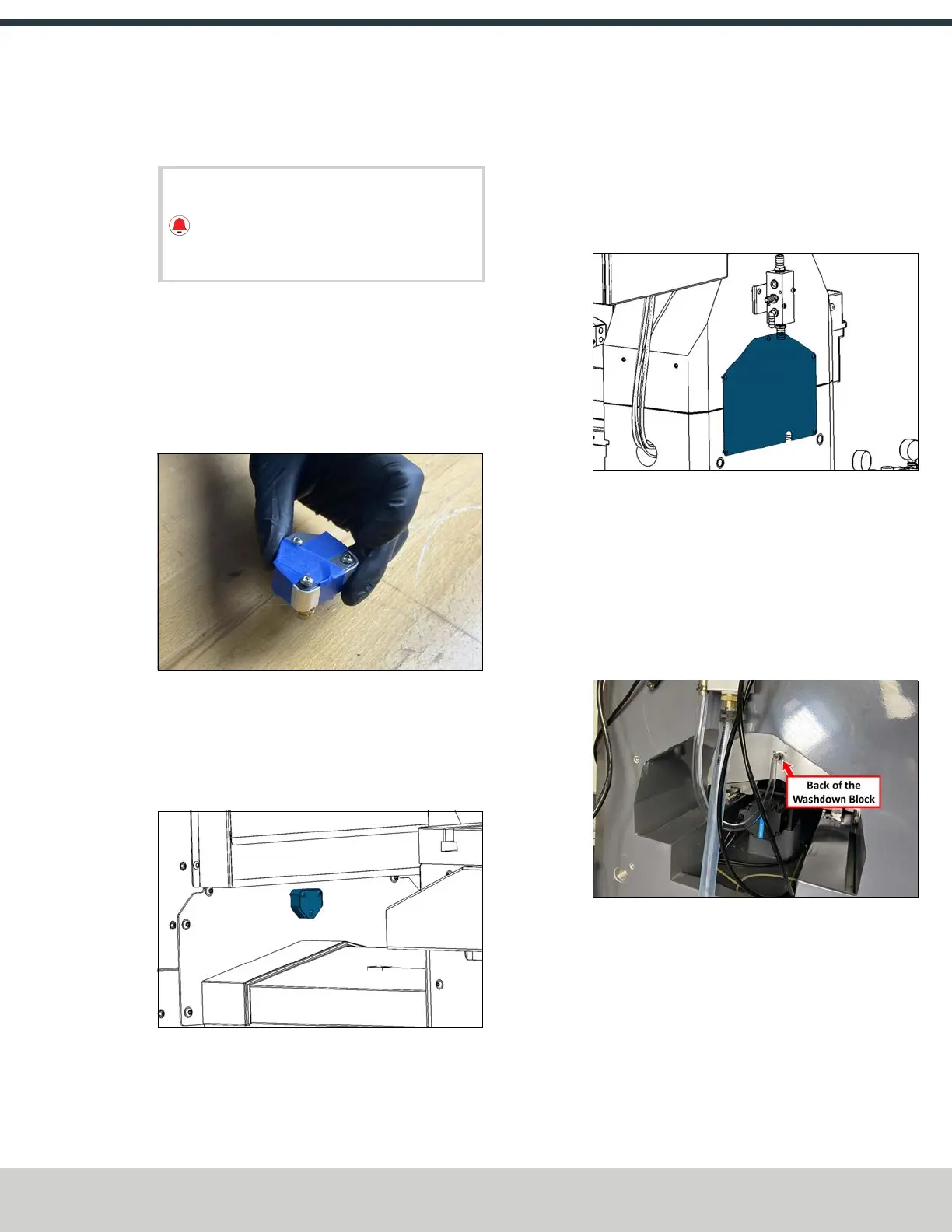 Back of the Washdown Block