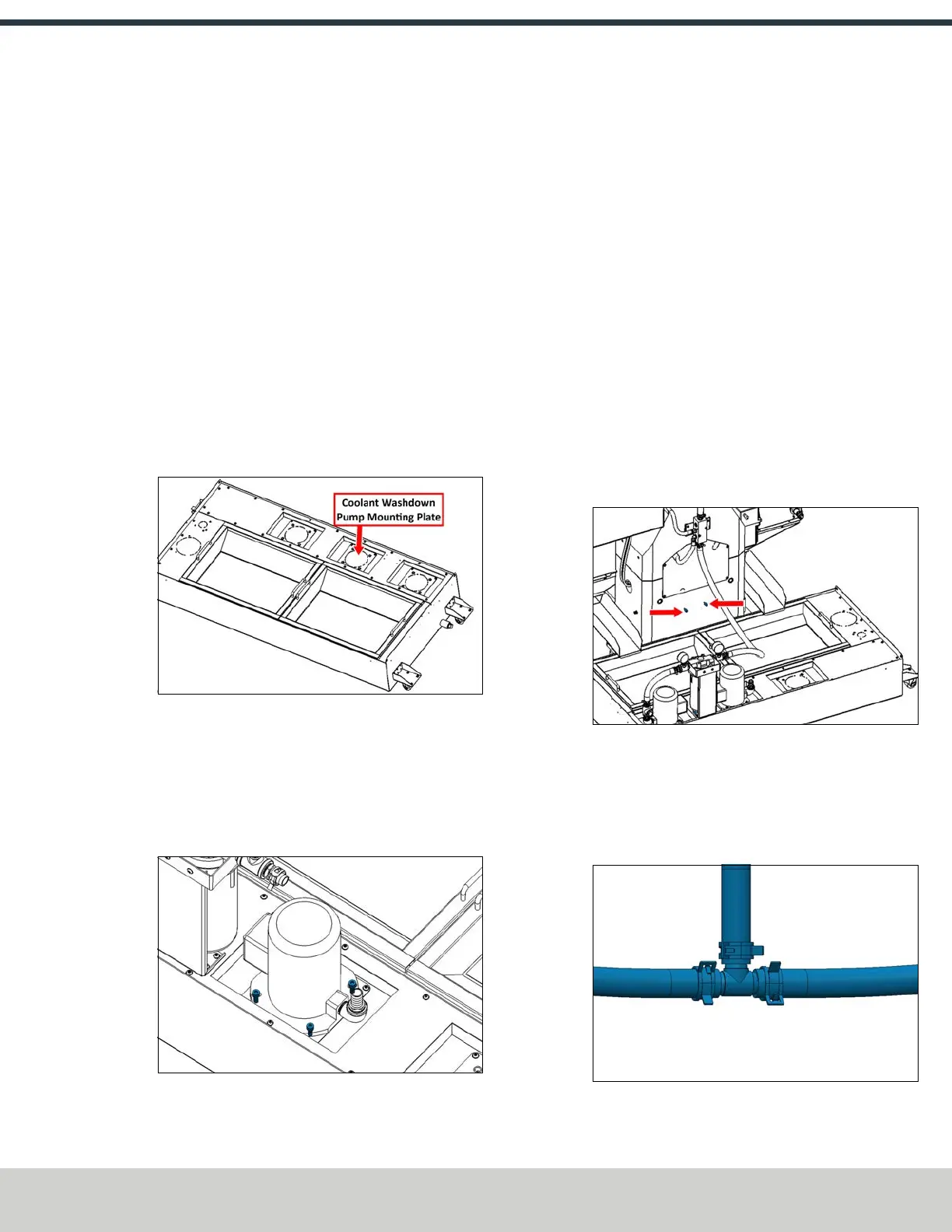 Coolant Washdown Pump Mounting Plate