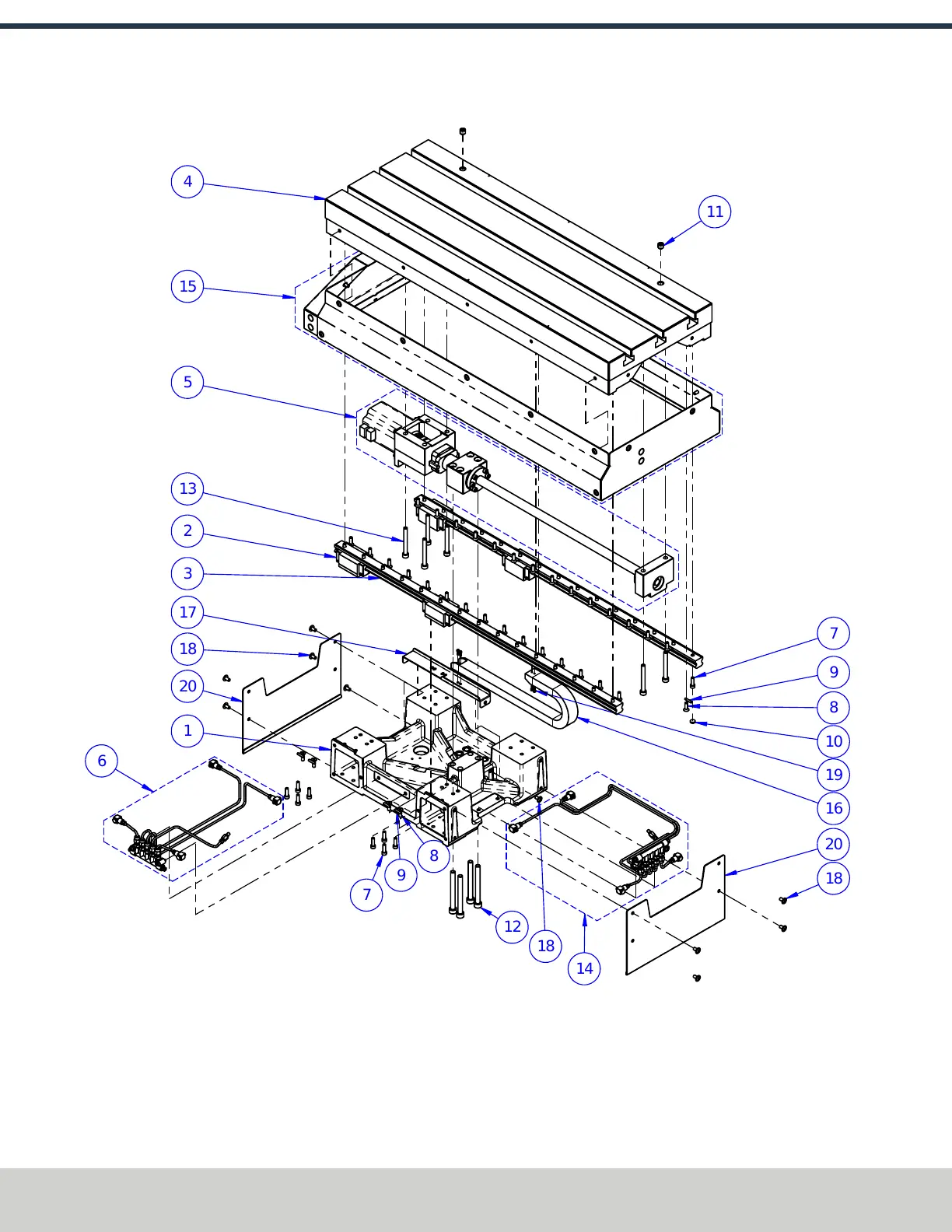 4
11
15
5
13
2
3
17
18
20
1
6
7
9
8
10
19
16
20
18
8
9
7
12
18
14