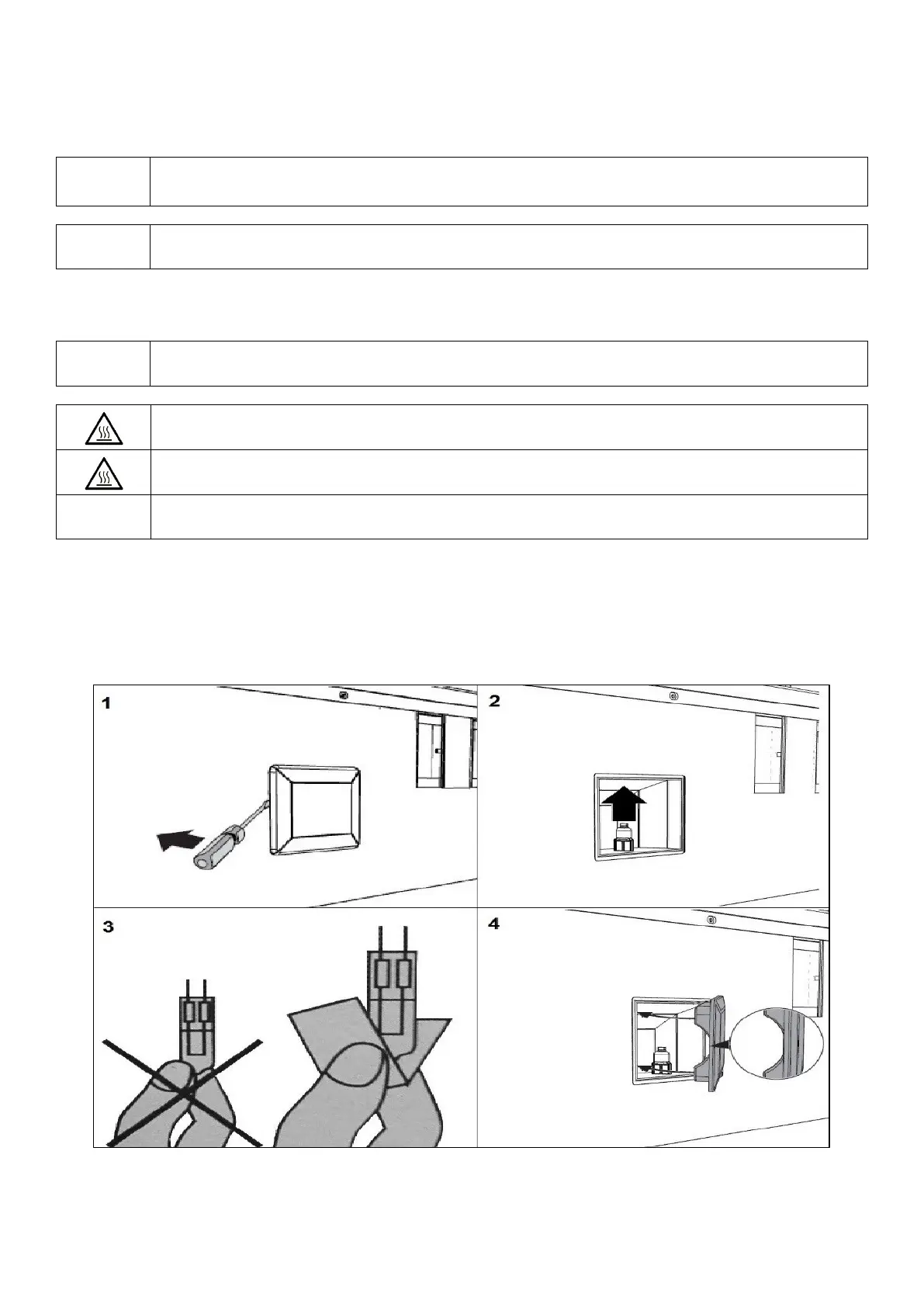 1

2

3

4