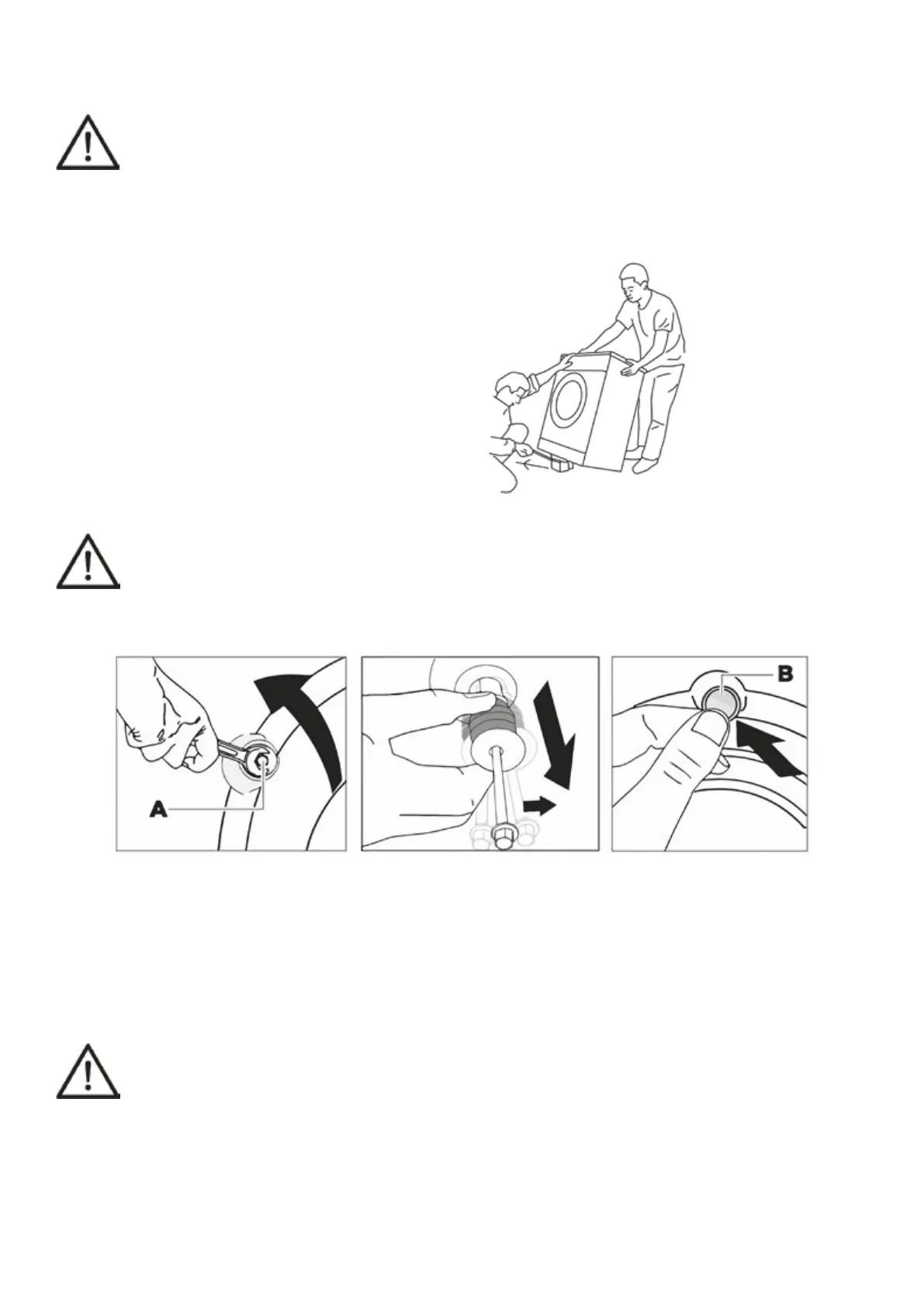 A

B