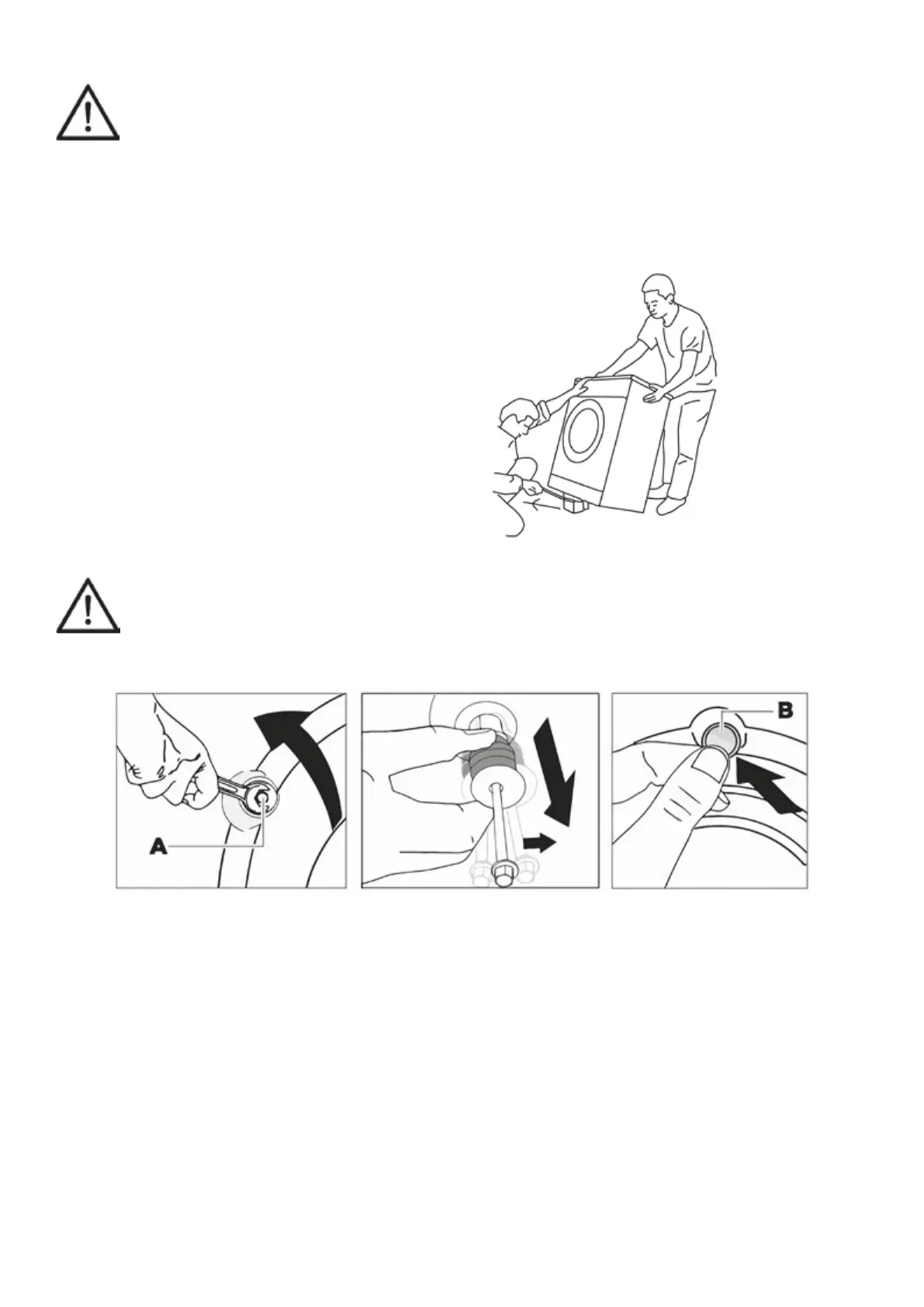 A

B