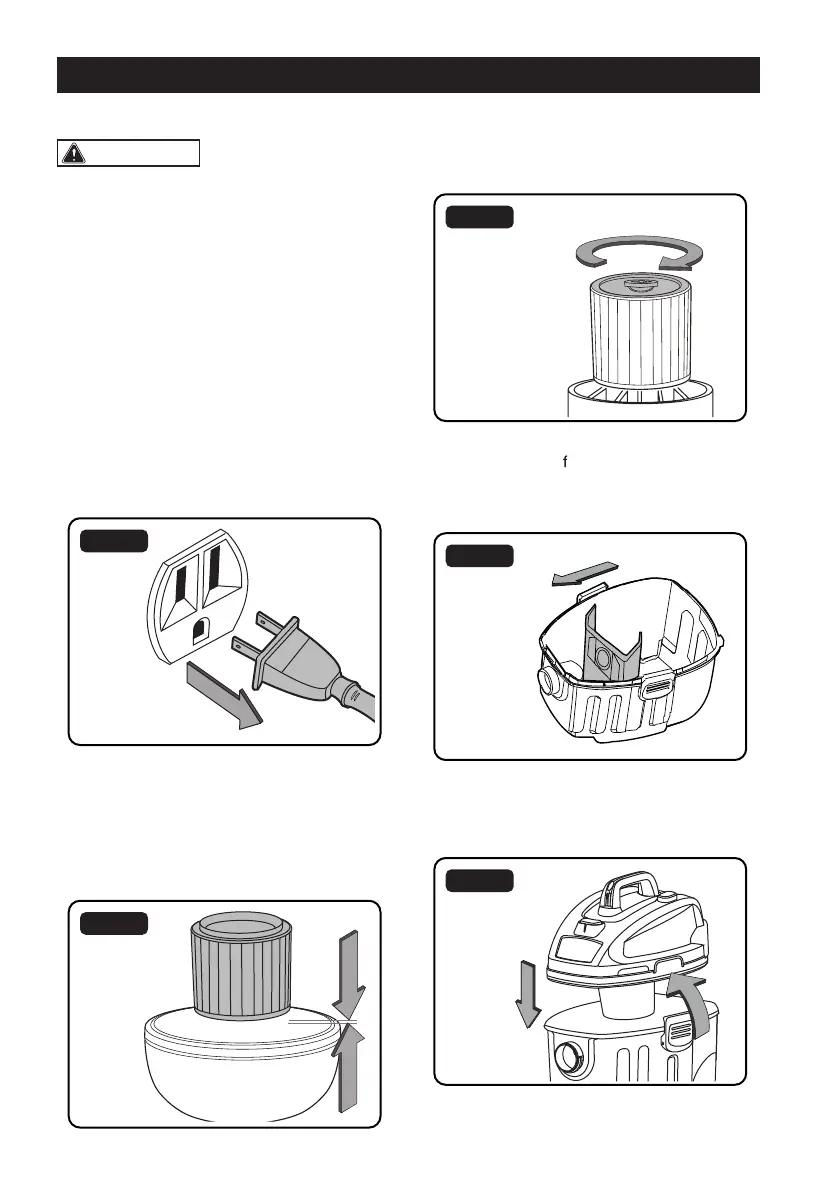 f