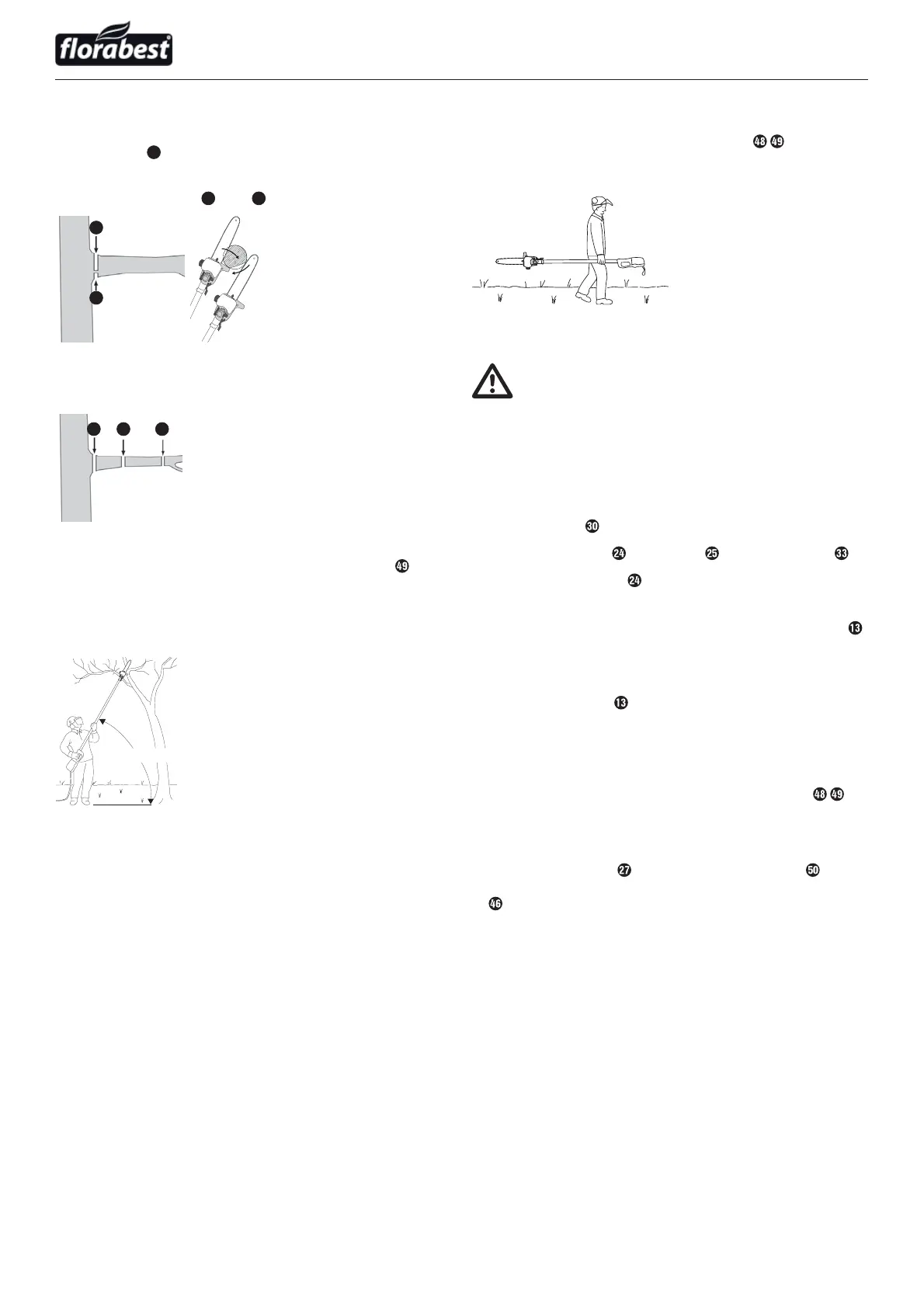 florabest®

48 49

30

24 25 33

49 24

13

13

48 49

27 50

46