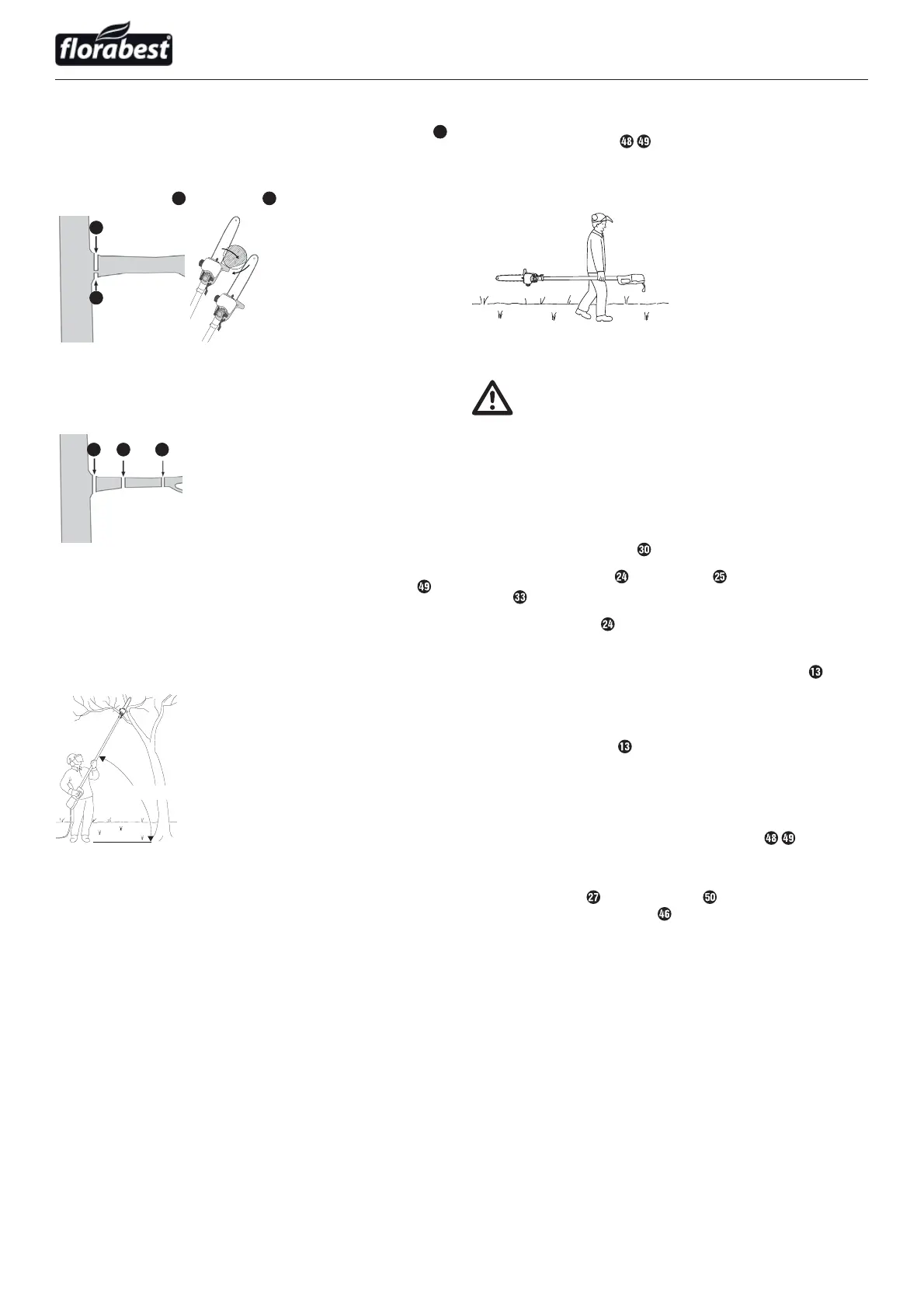 florabest®

48 49

30

24 25

49

33

24

13

13

48 49

27 50

46