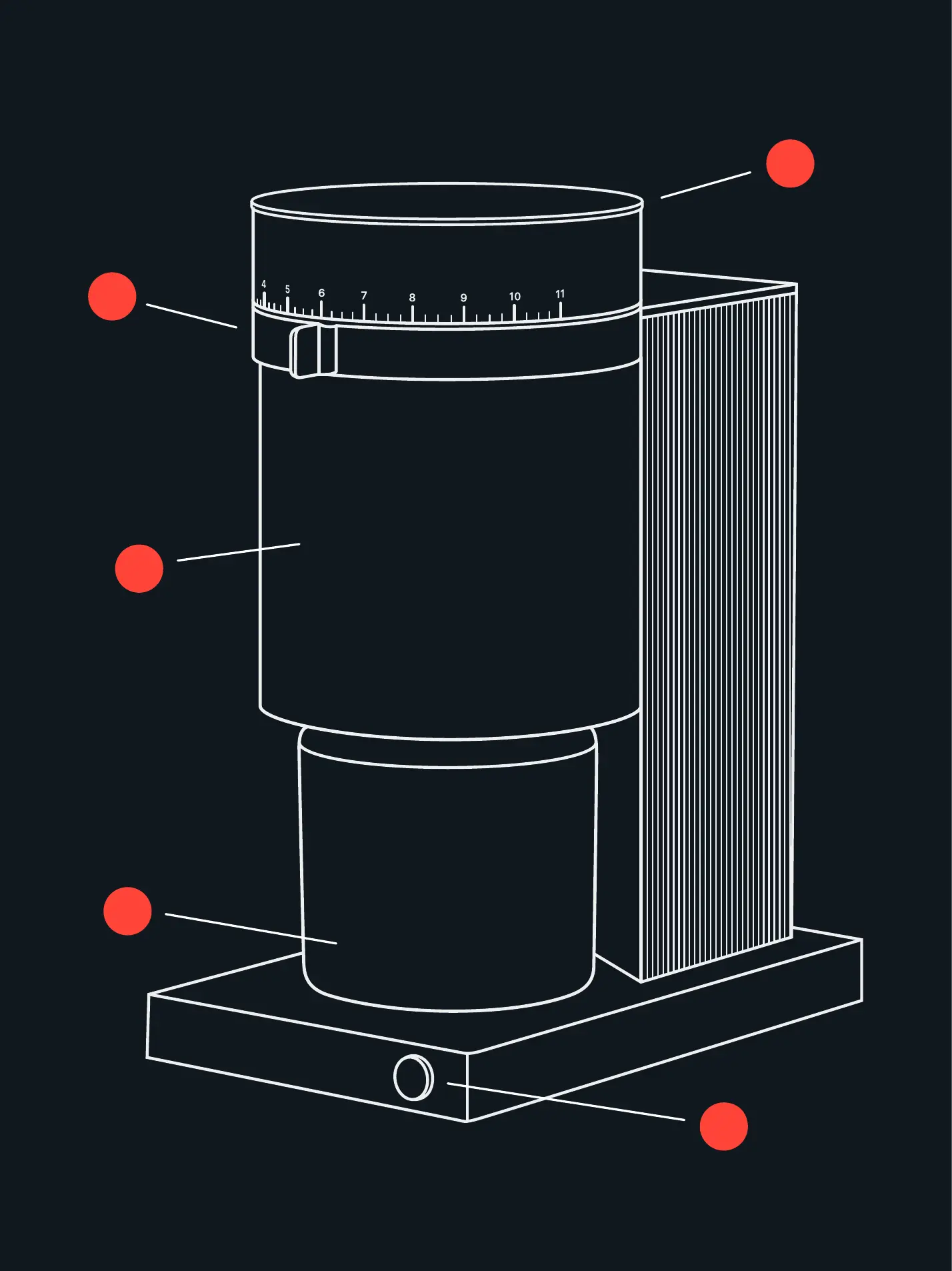 4 5 6 7 8 9 10 11