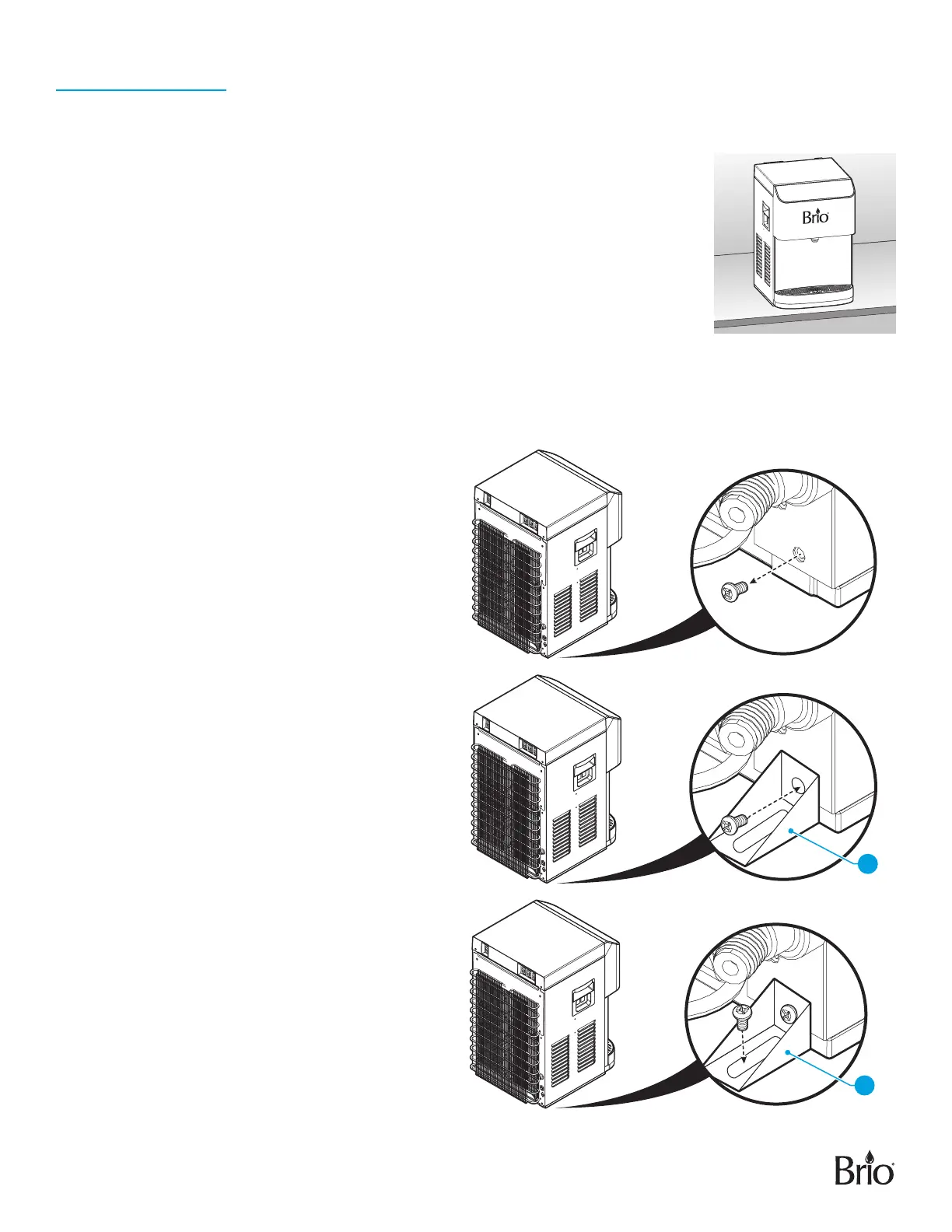 Brio

Brio