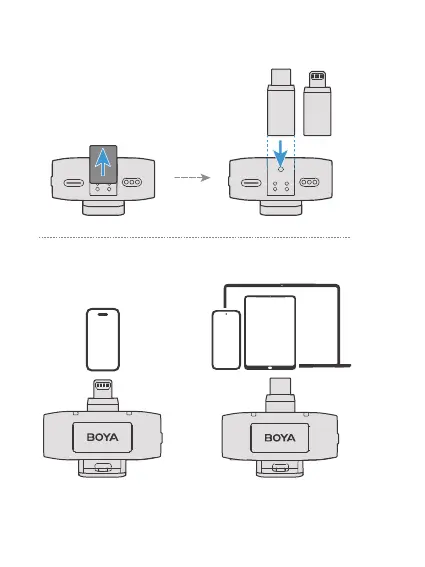 BOYA

BOYA