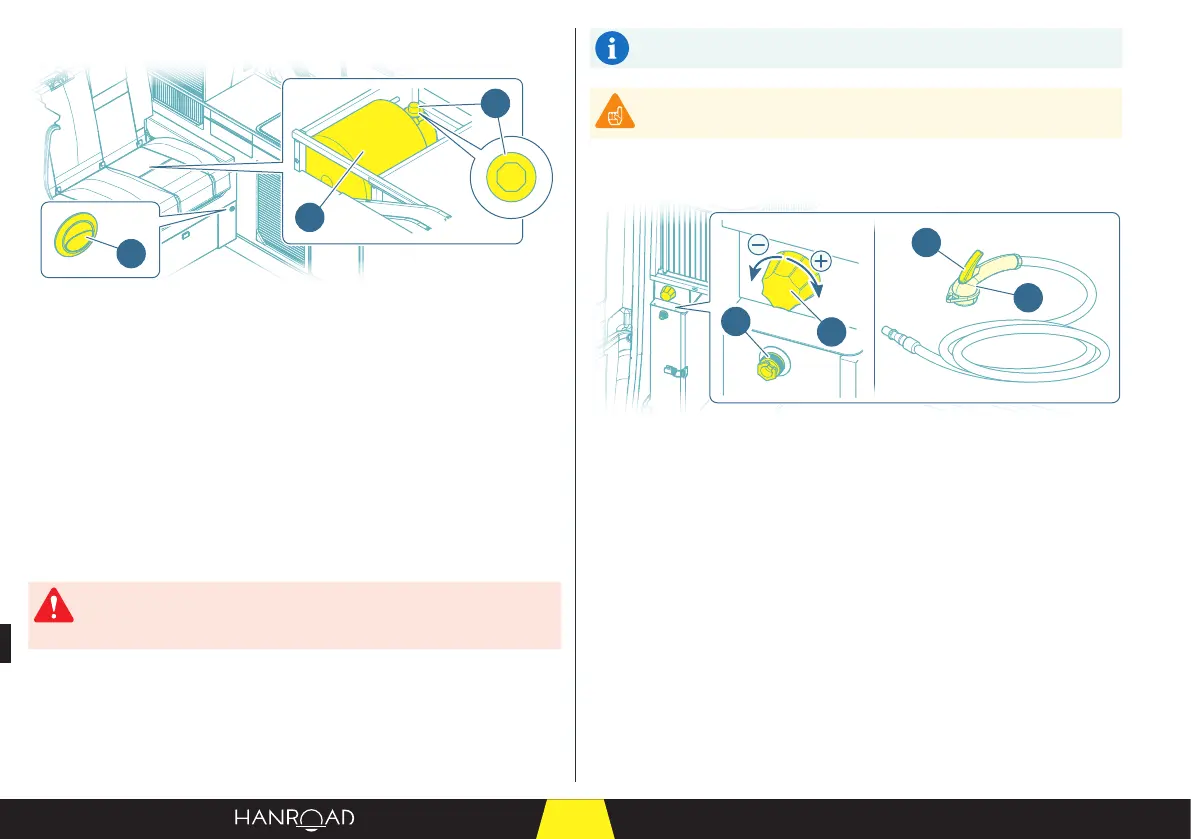 HANROAD