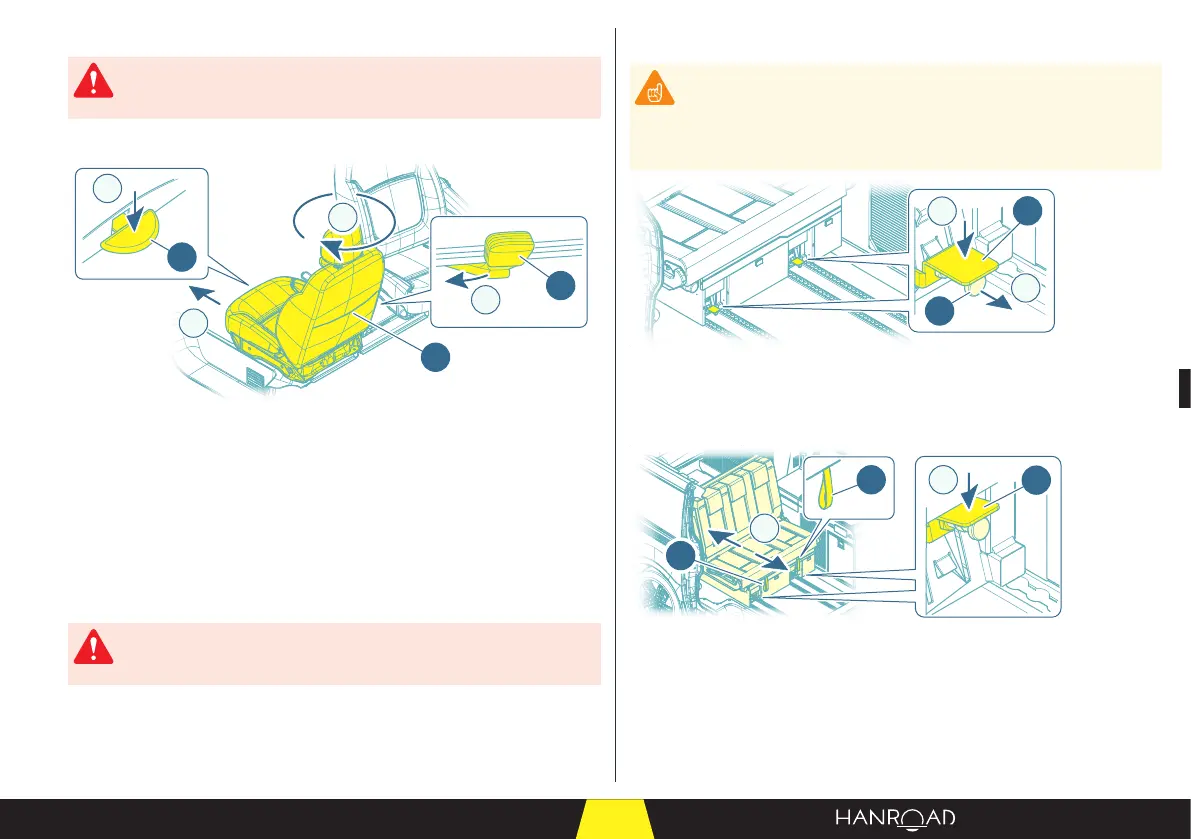 HANROAD