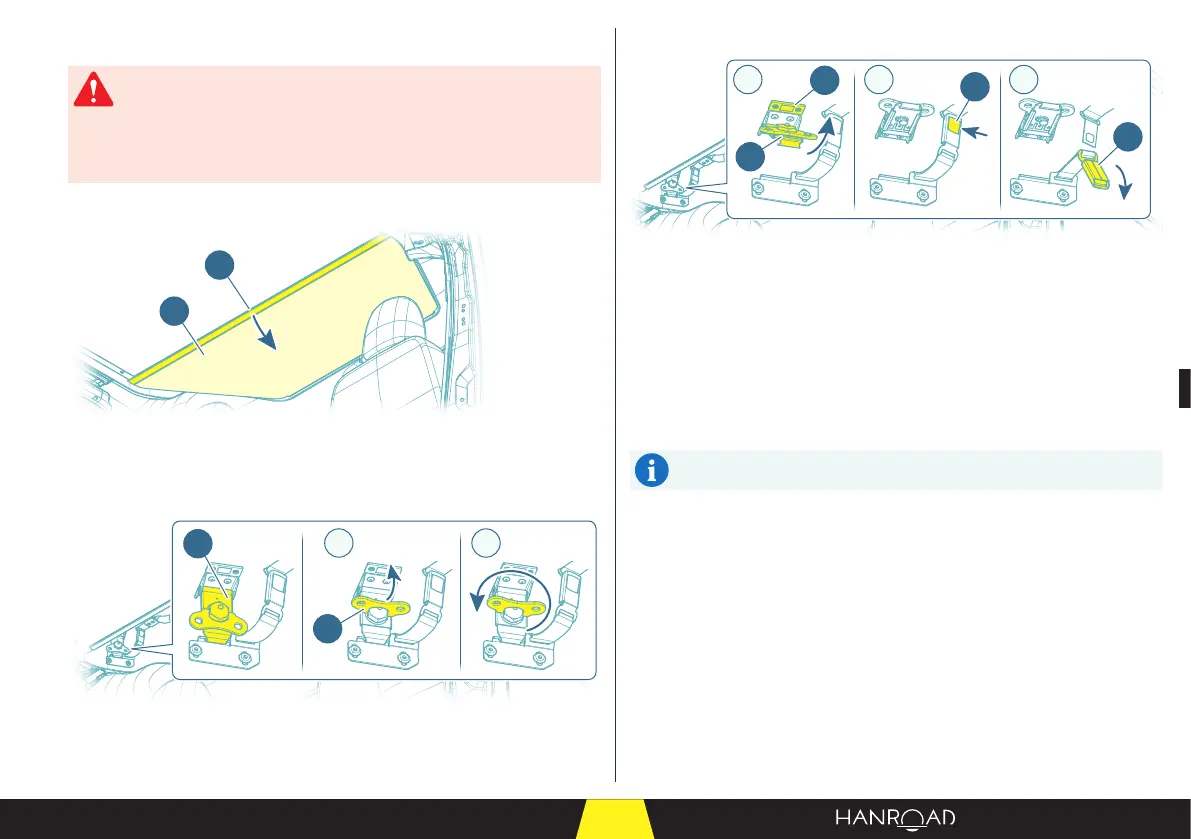 HANROAD