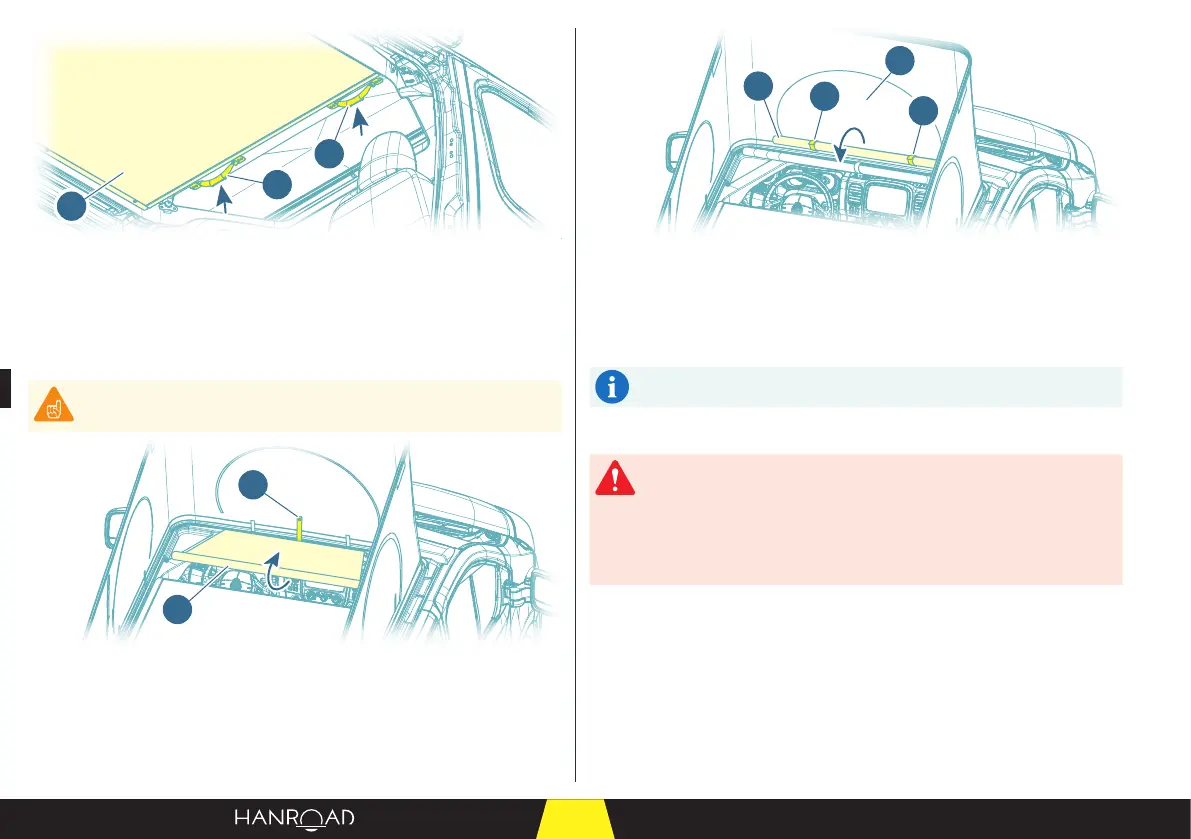 HANROAD