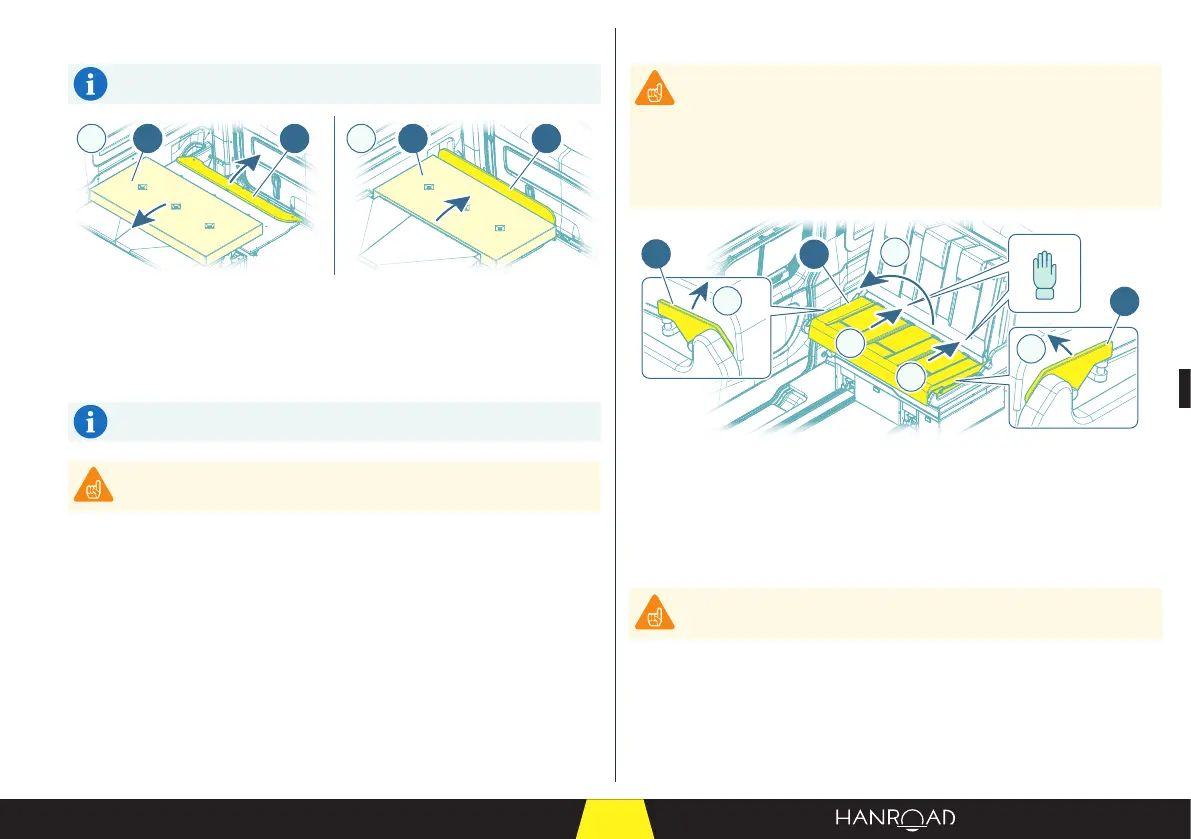 HANROAD