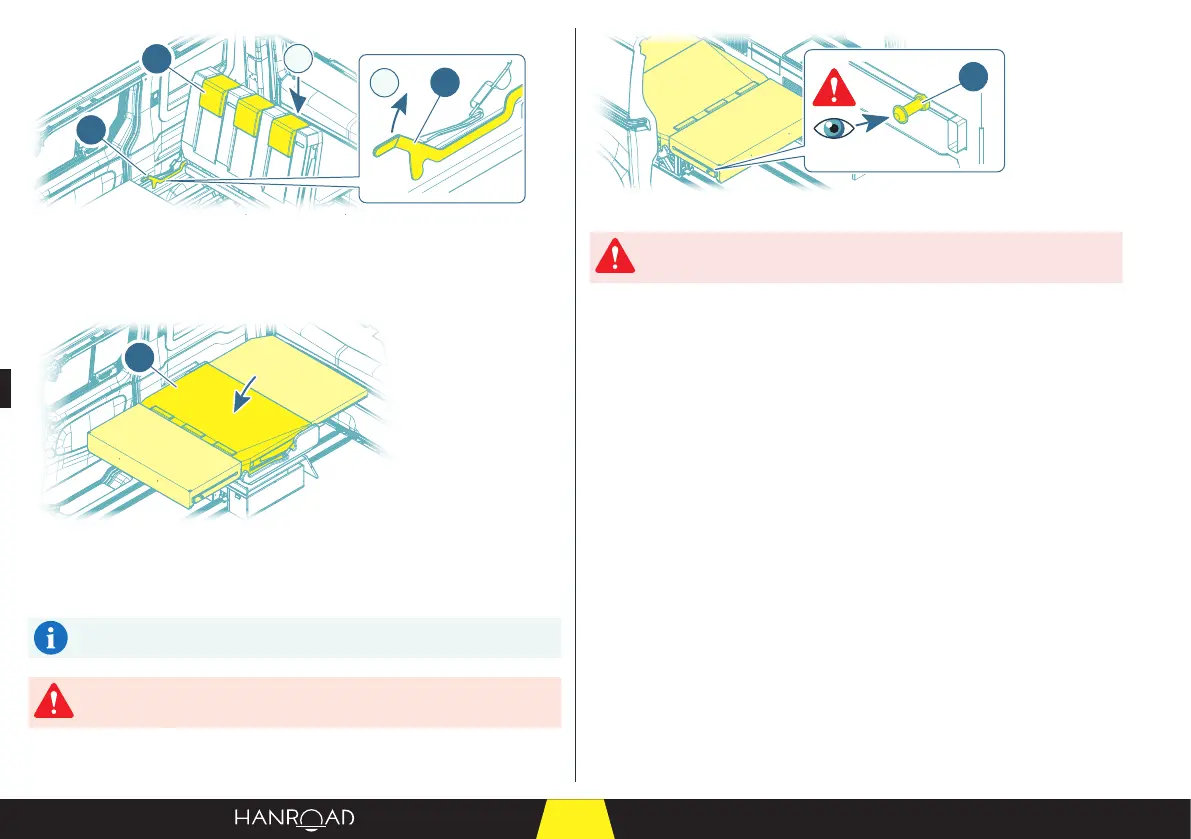 HANROAD