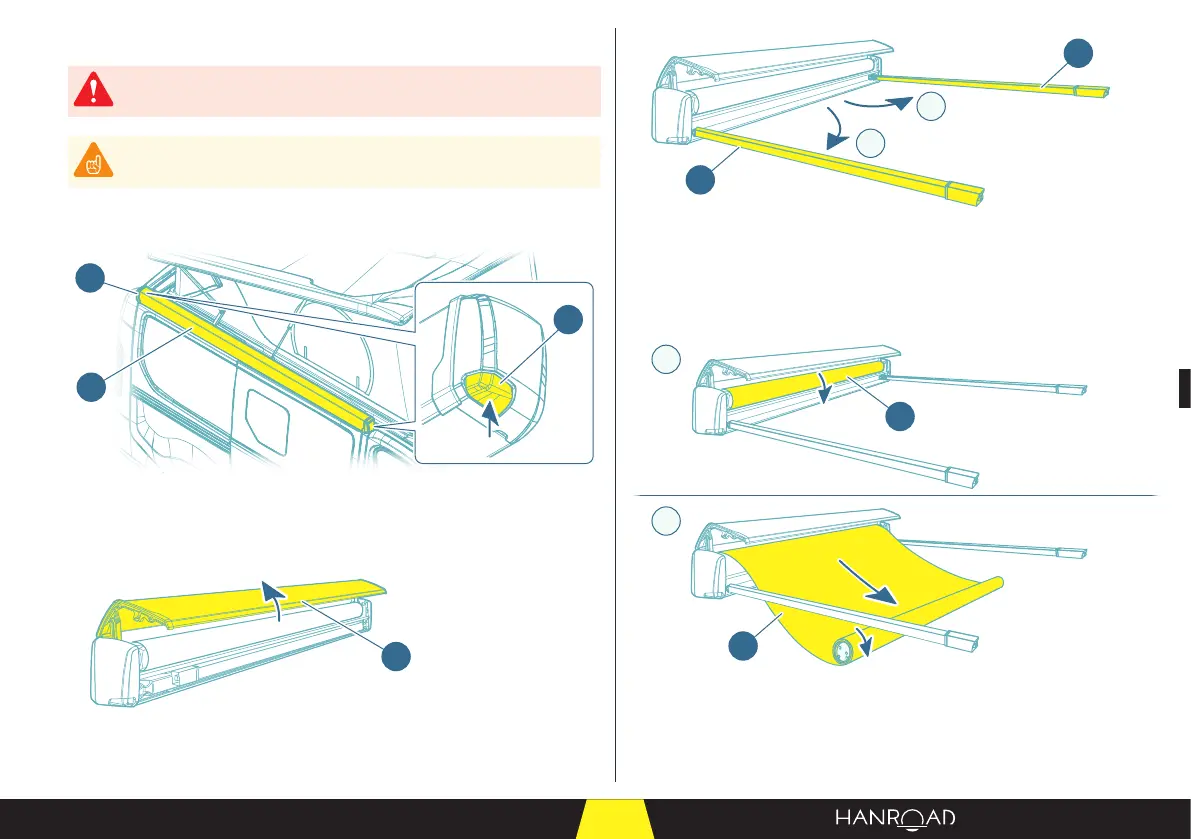 HANROAD