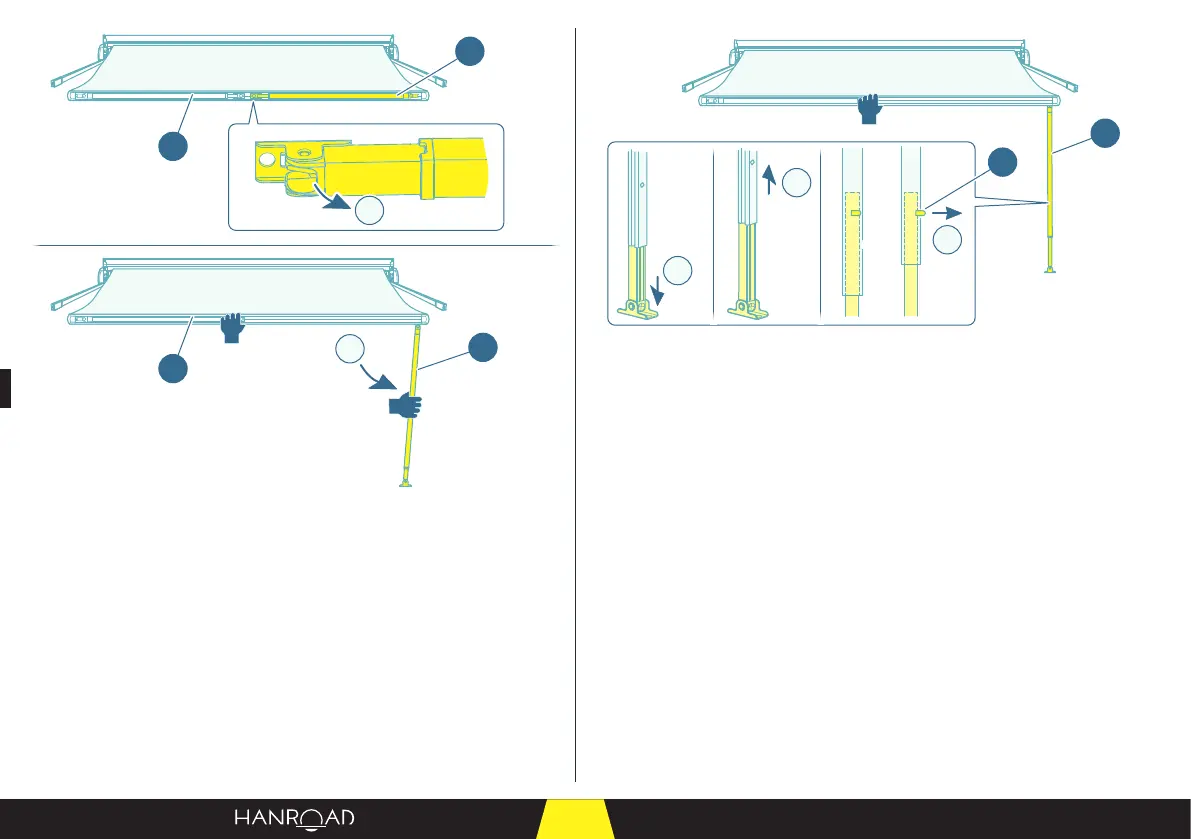 HANROAD