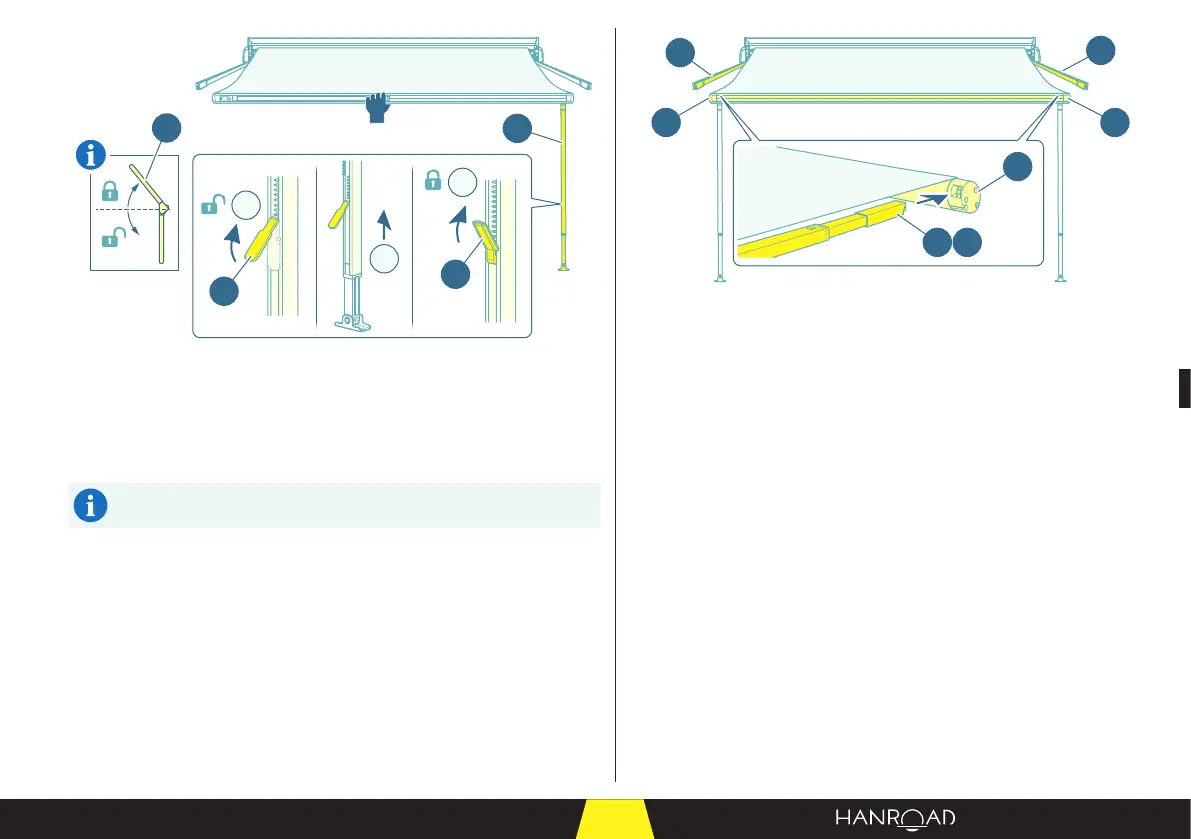 HANROAD