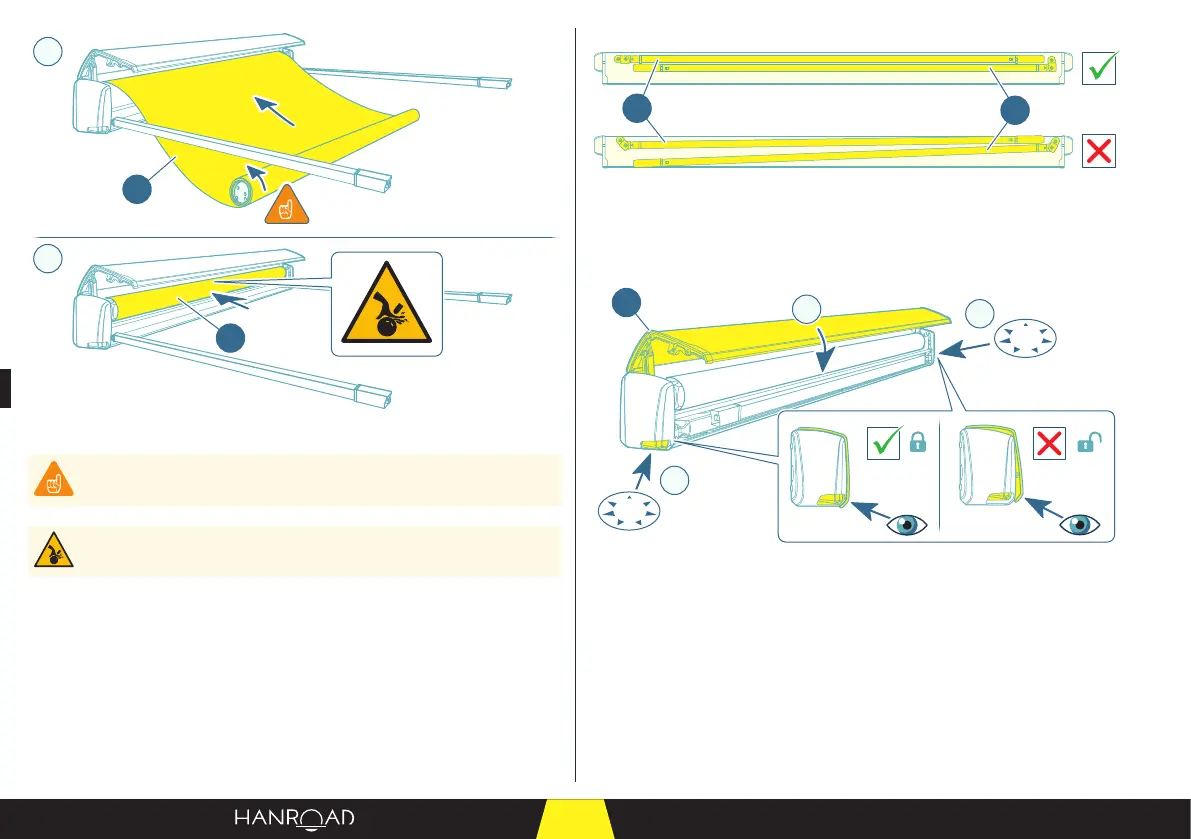 HANROAD