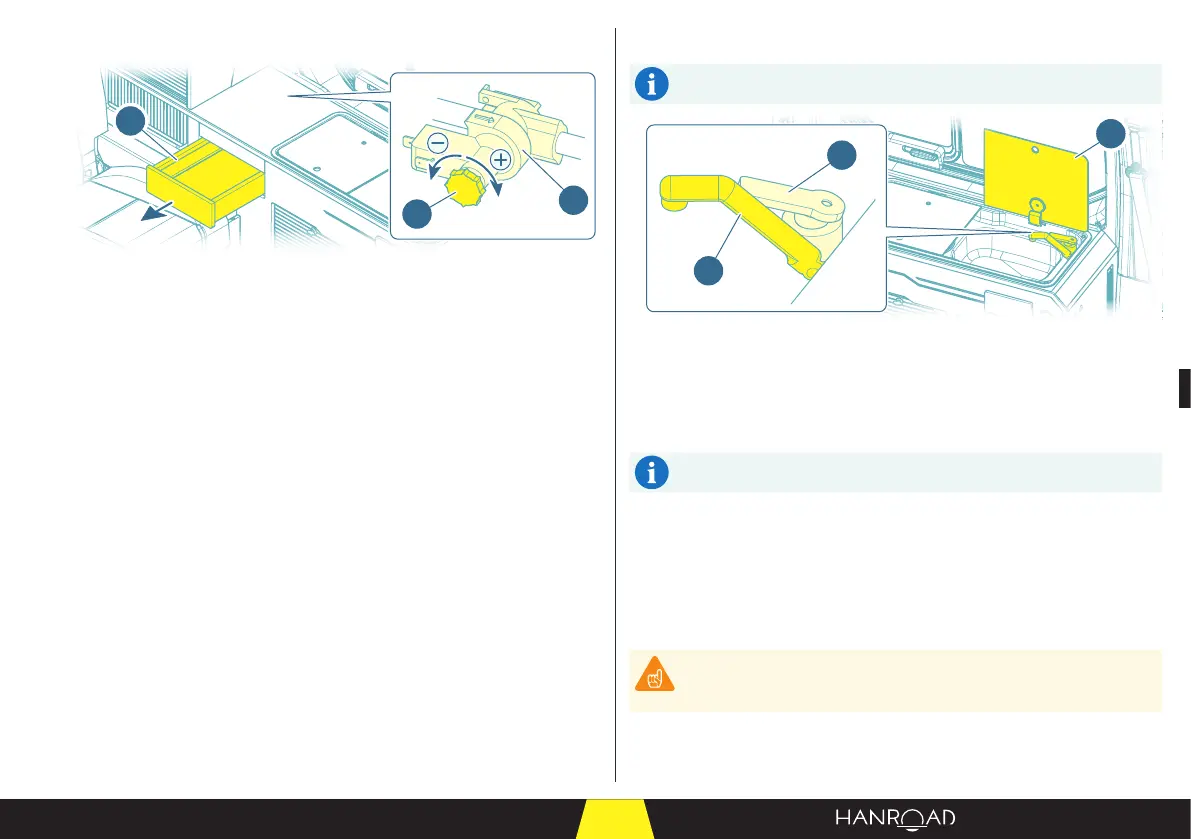 HANROAD