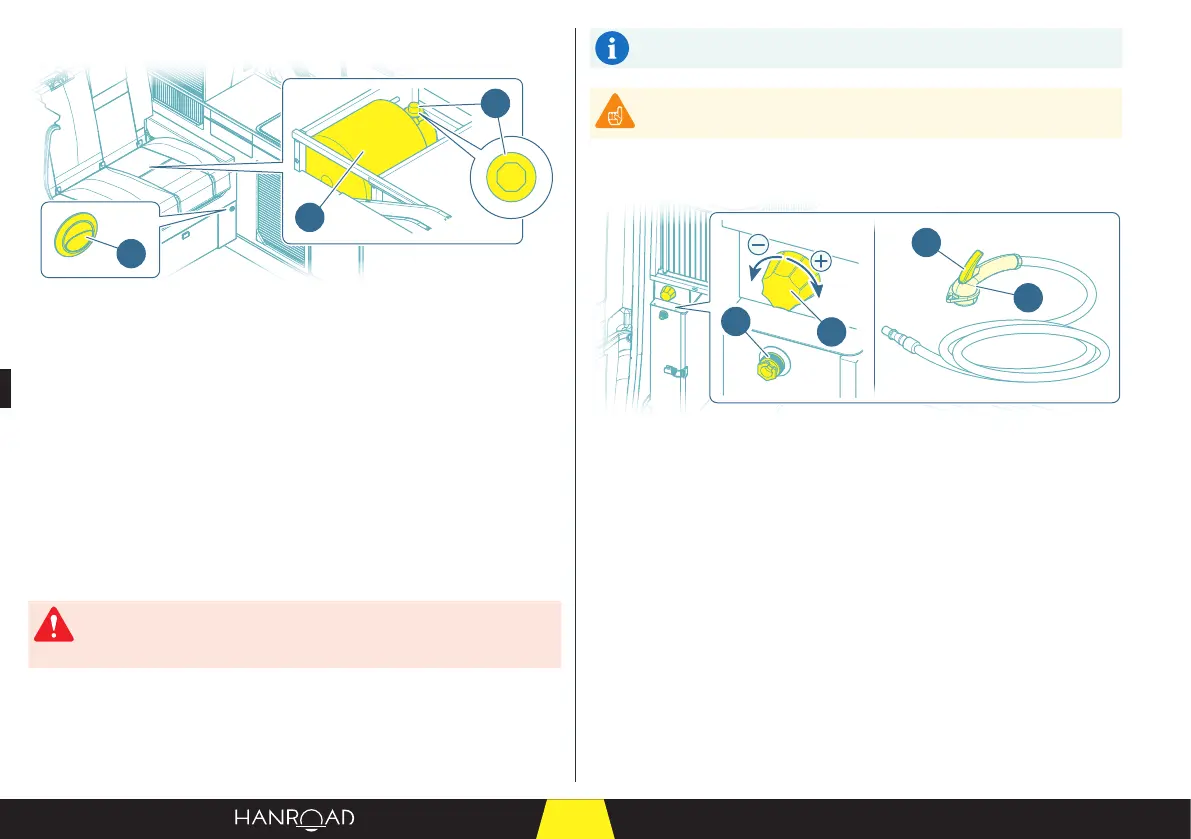 HANROAD