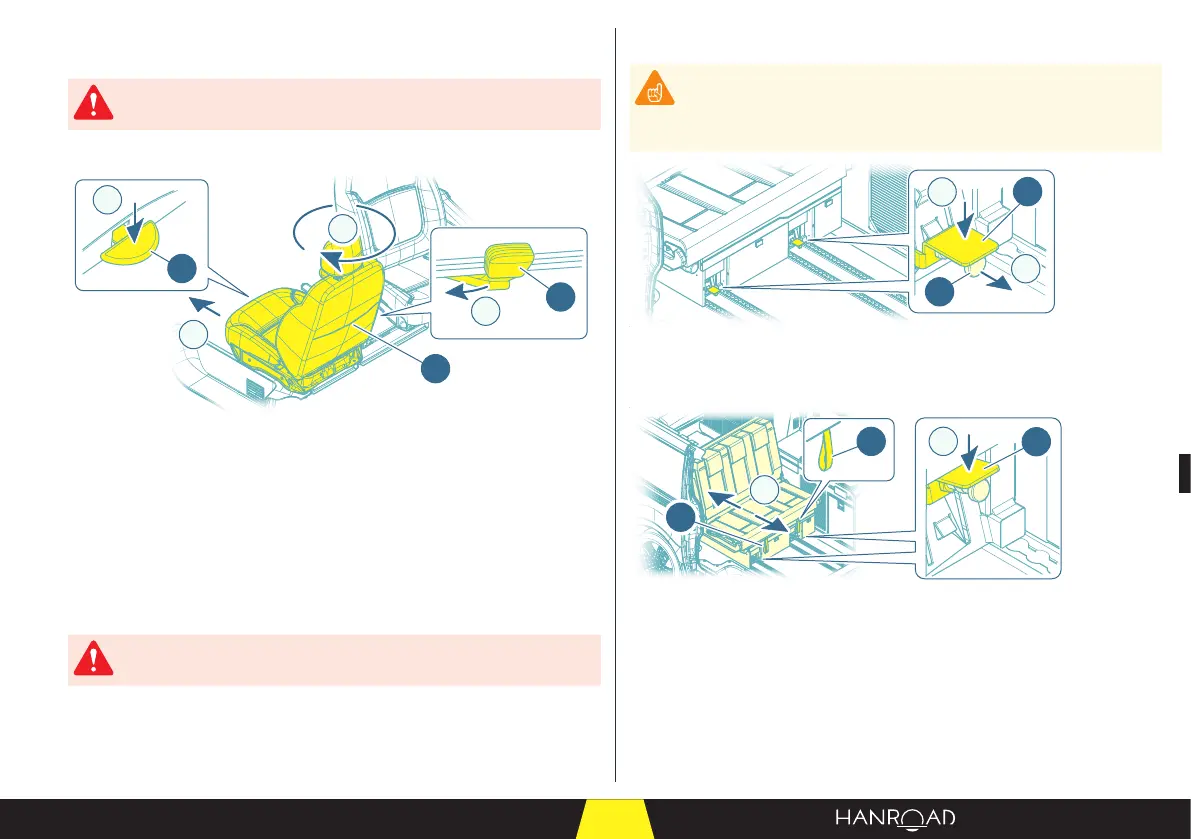 HANROAD