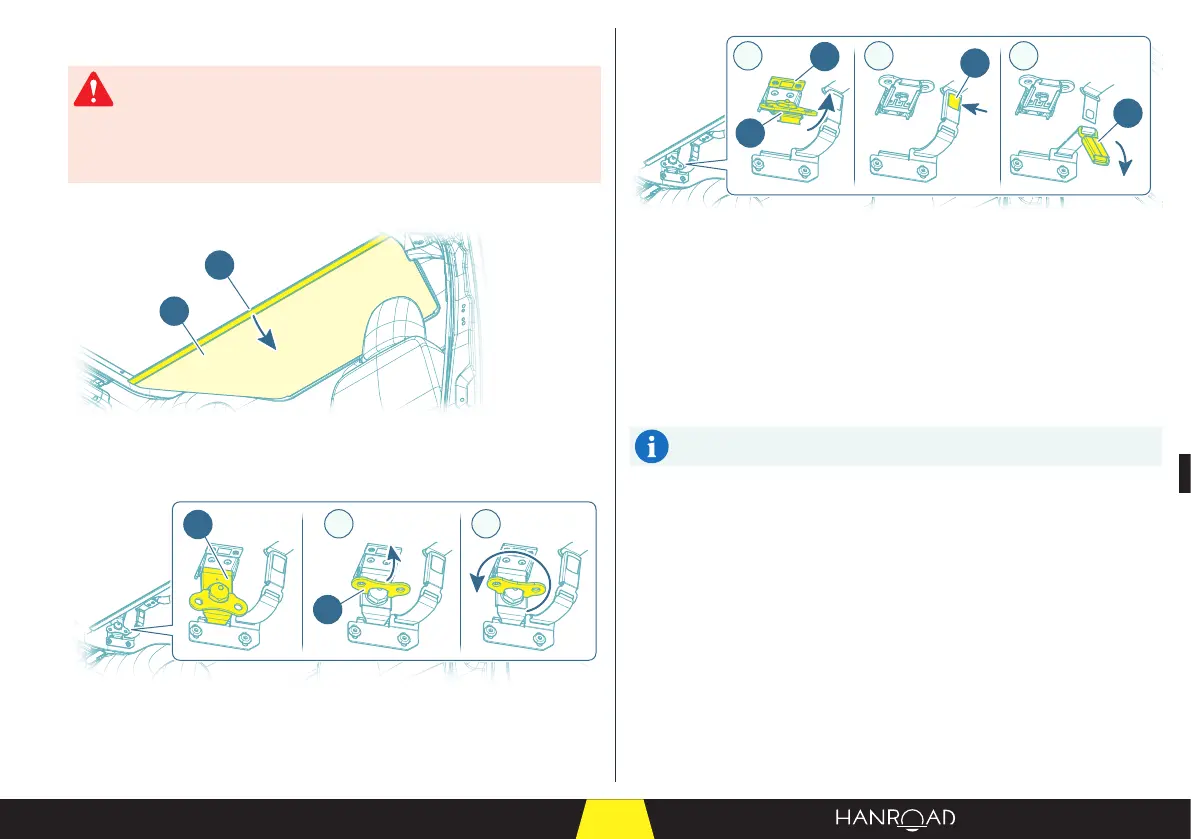 HANROAD