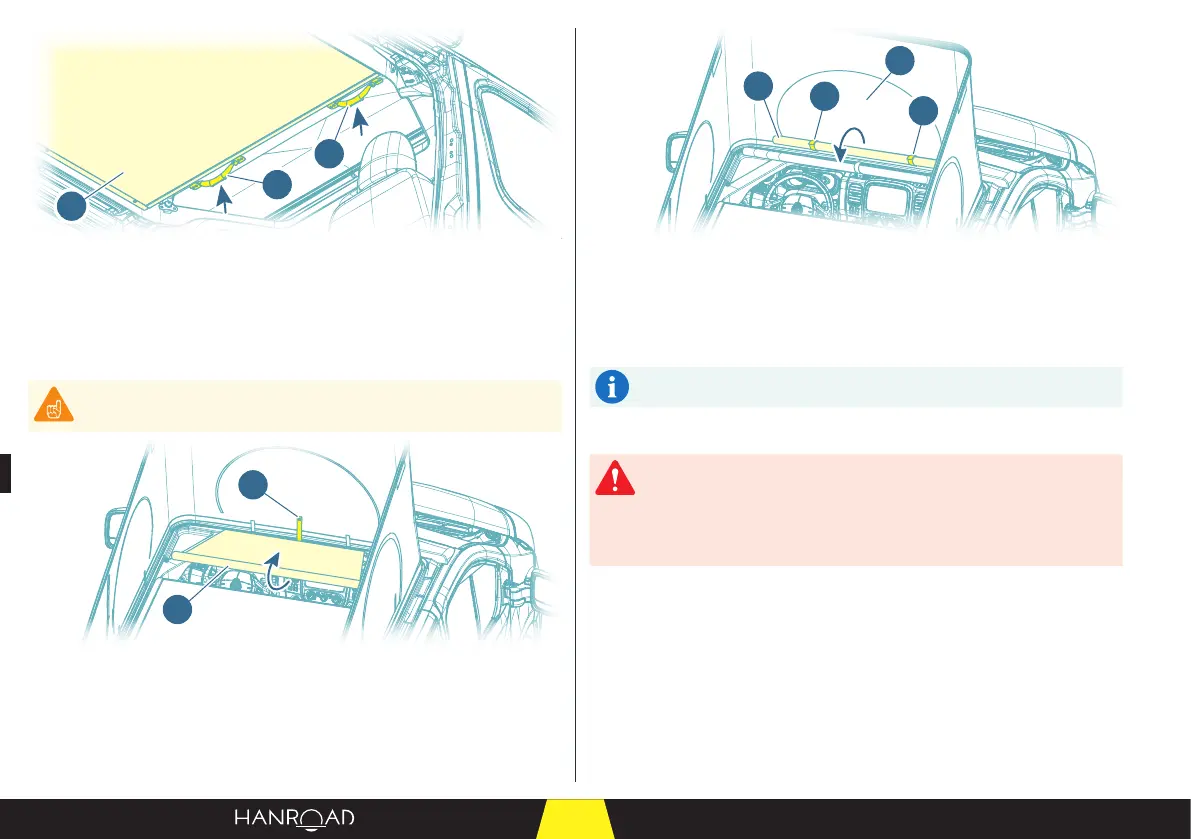 HANROAD