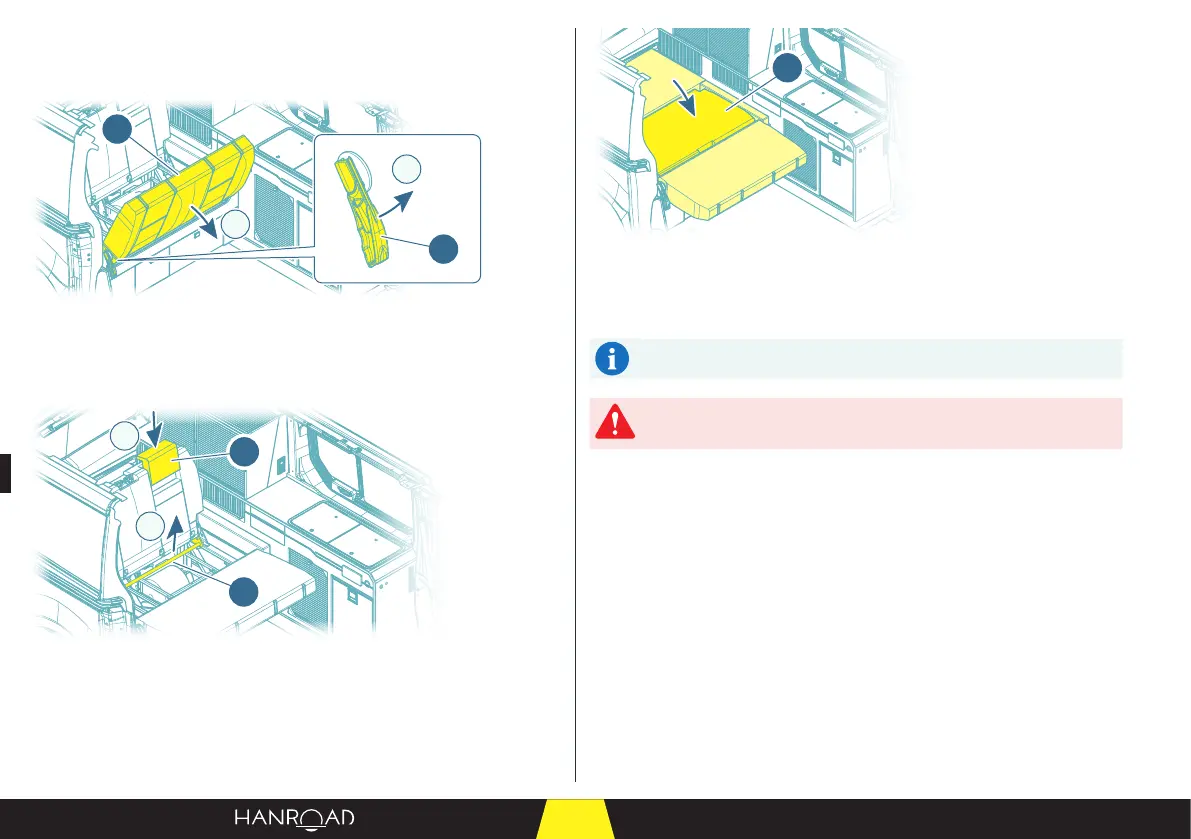 HANROAD