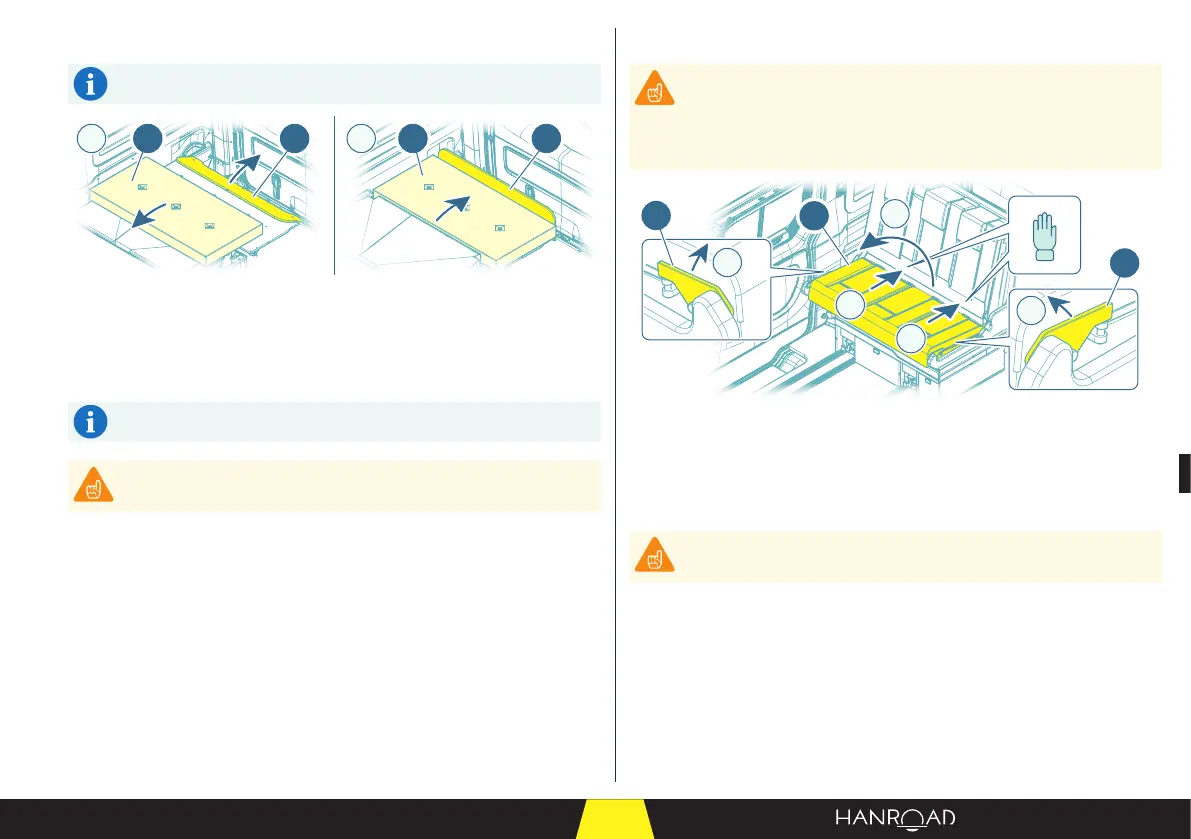 HANROAD