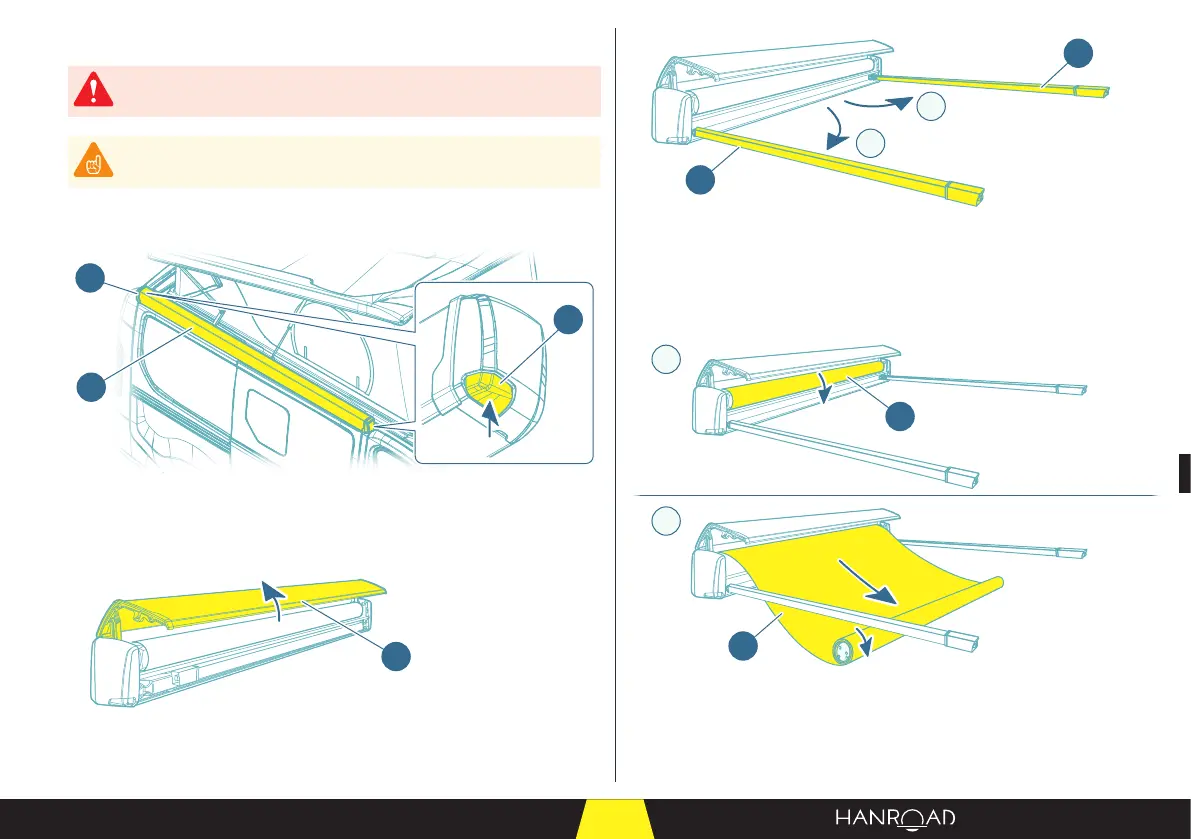 HANROAD