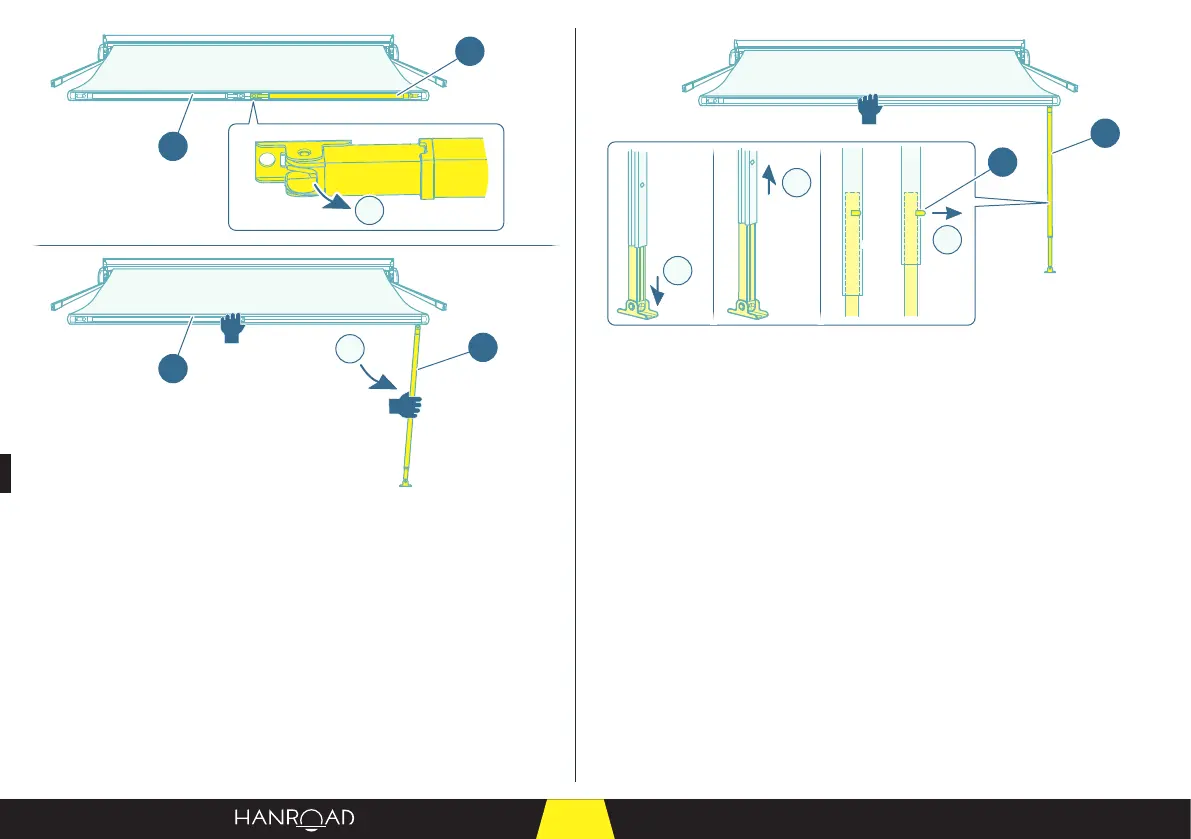 HANROAD