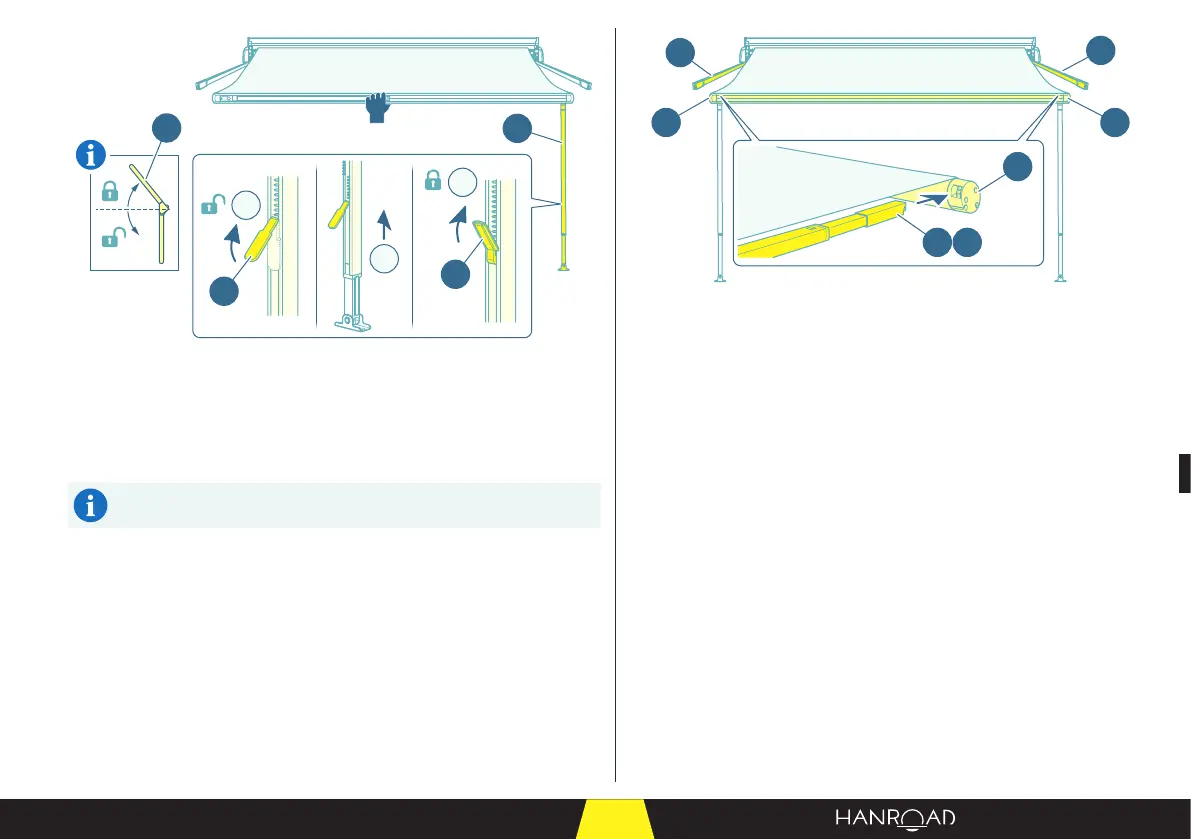 HANROAD