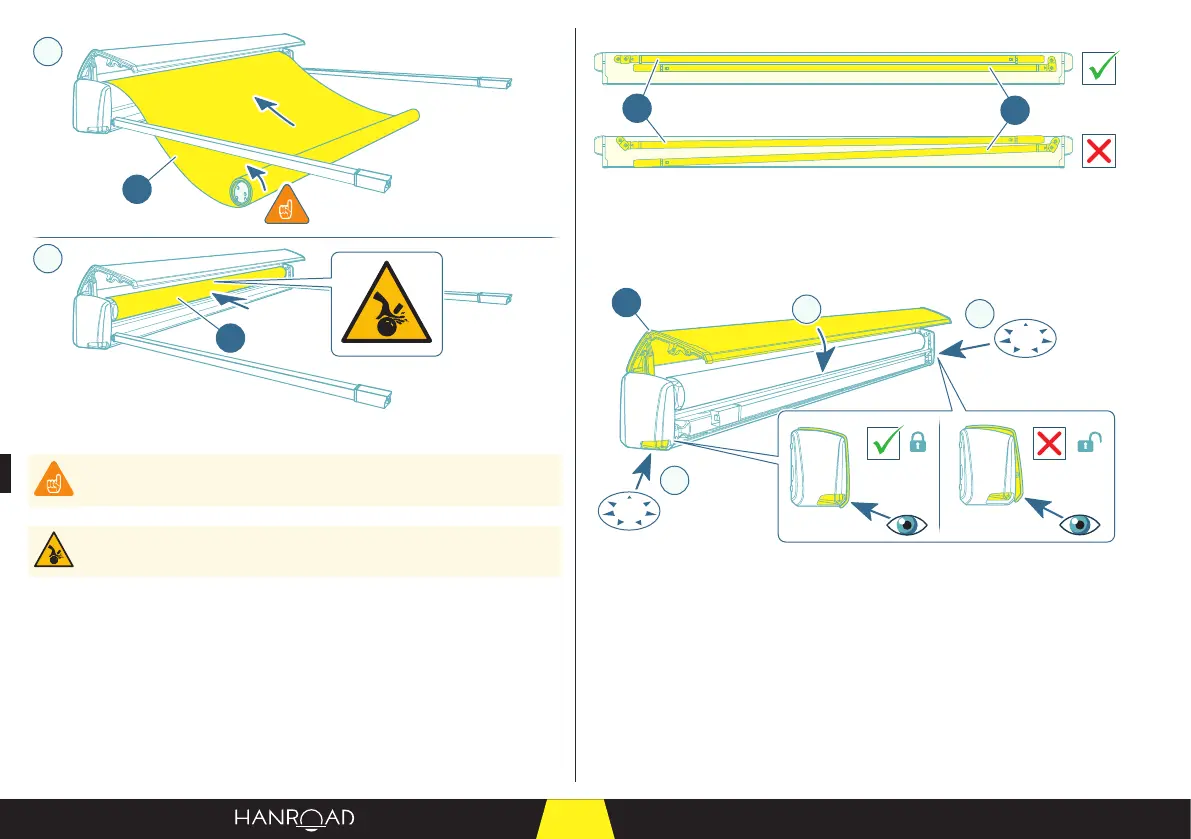 HANROAD