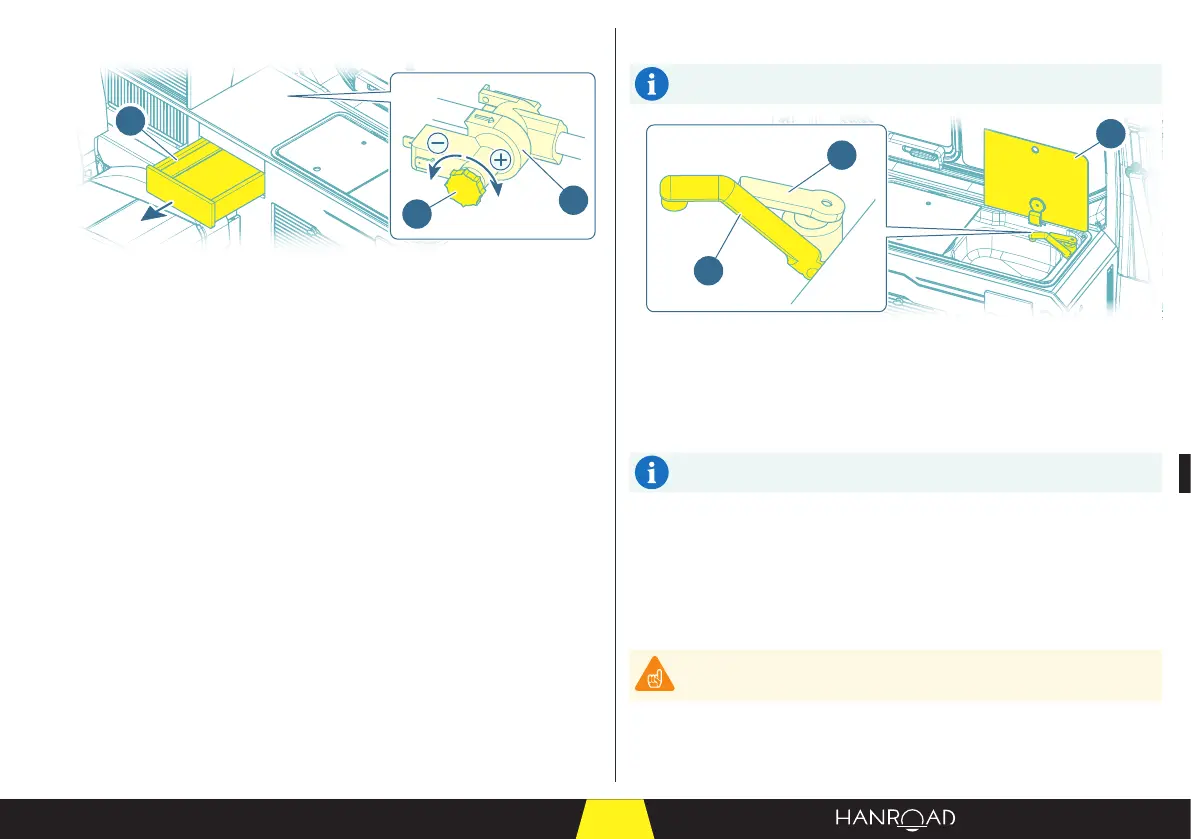 HANROAD