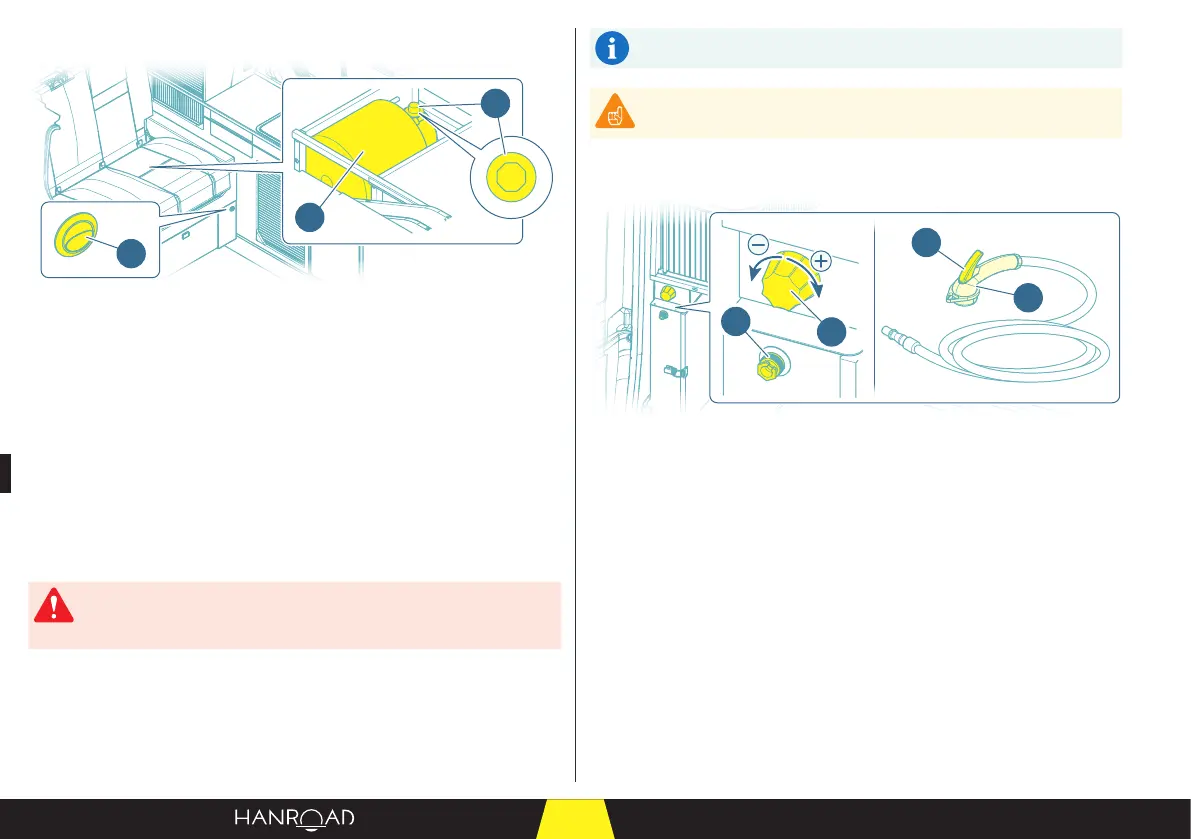 HANROAD