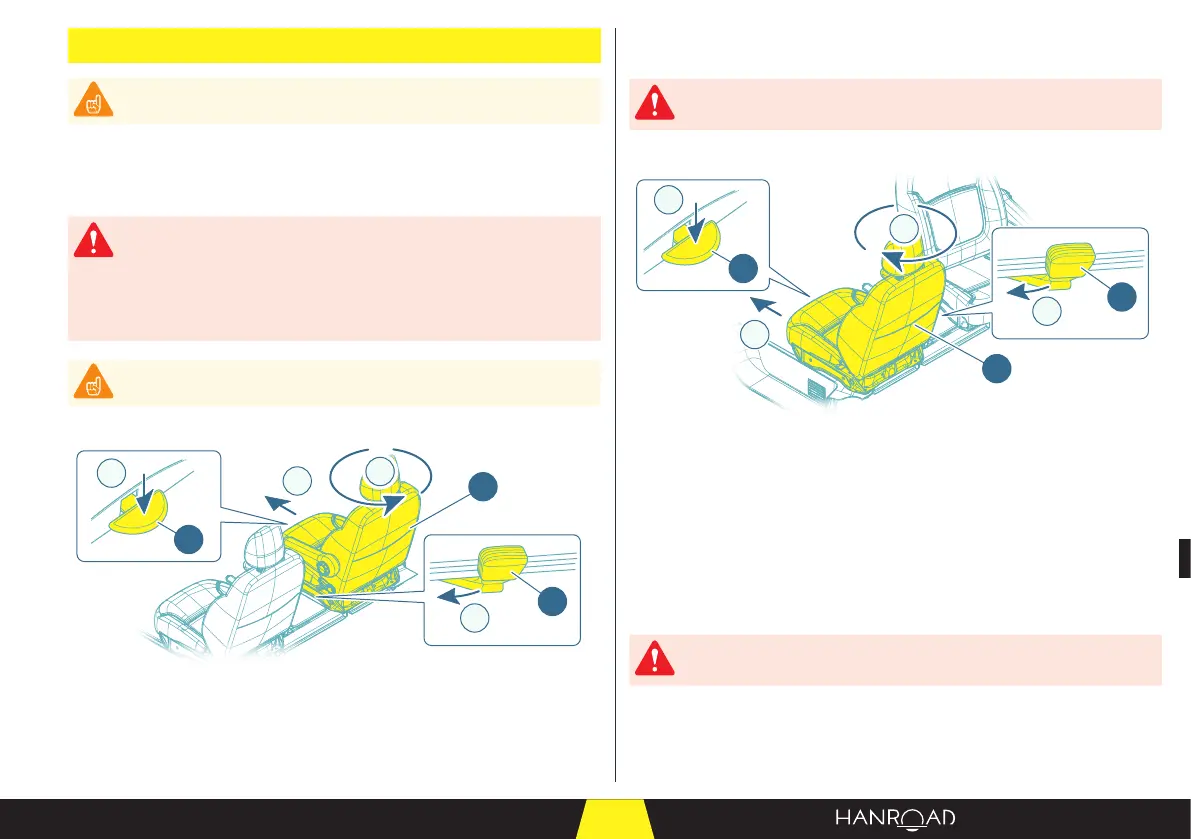 HANROAD