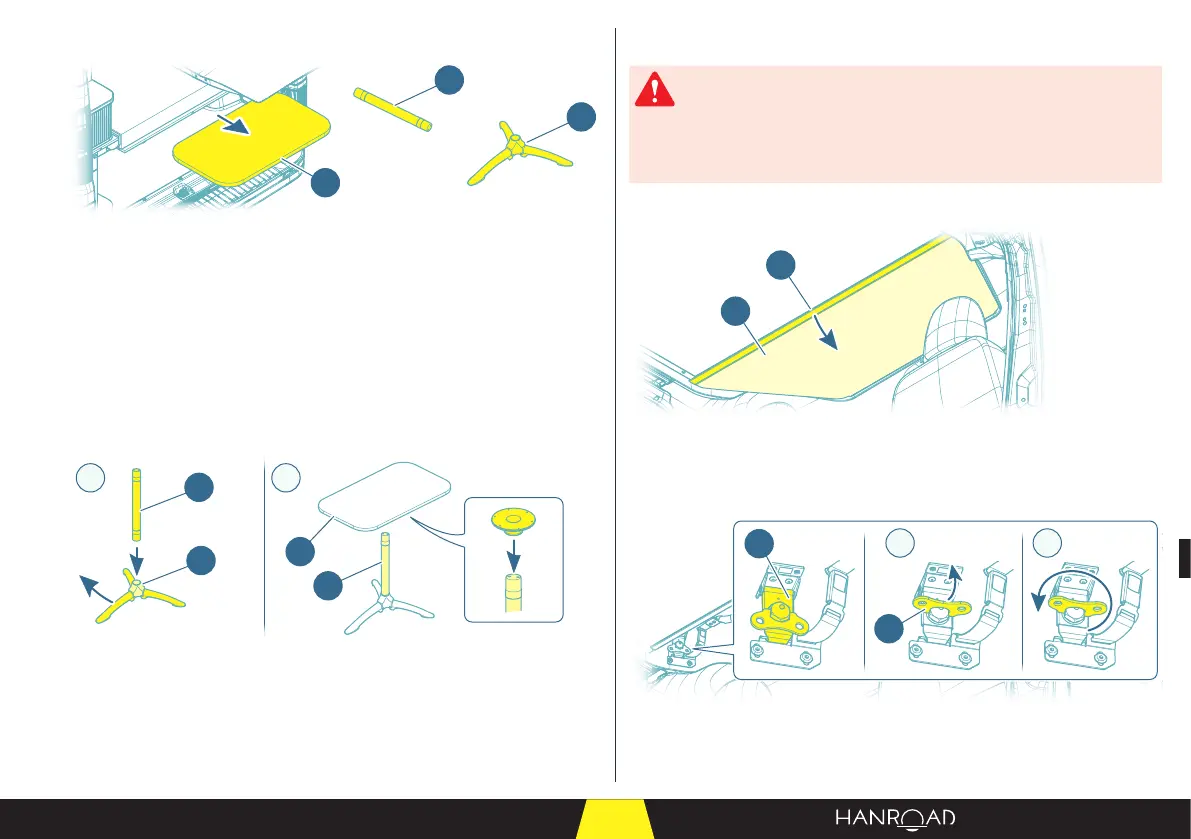 HANROAD