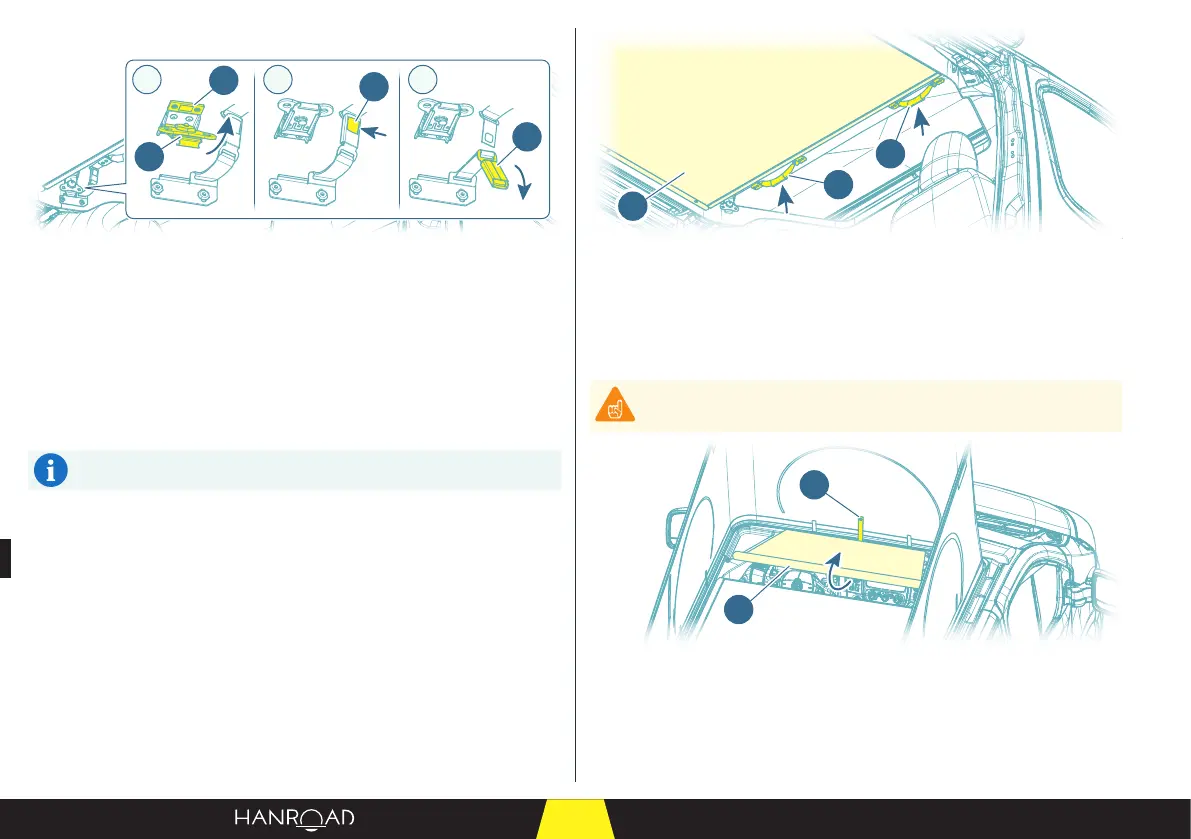 HANROAD