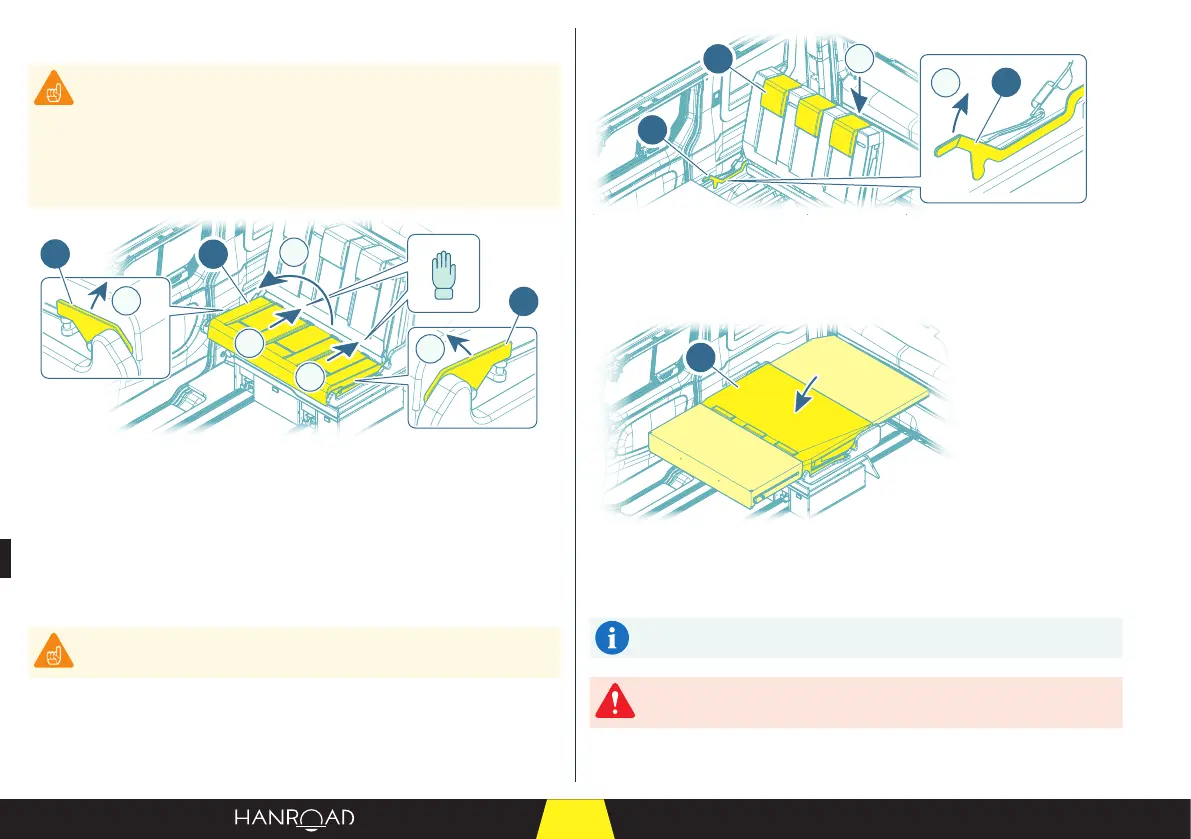 HANROAD