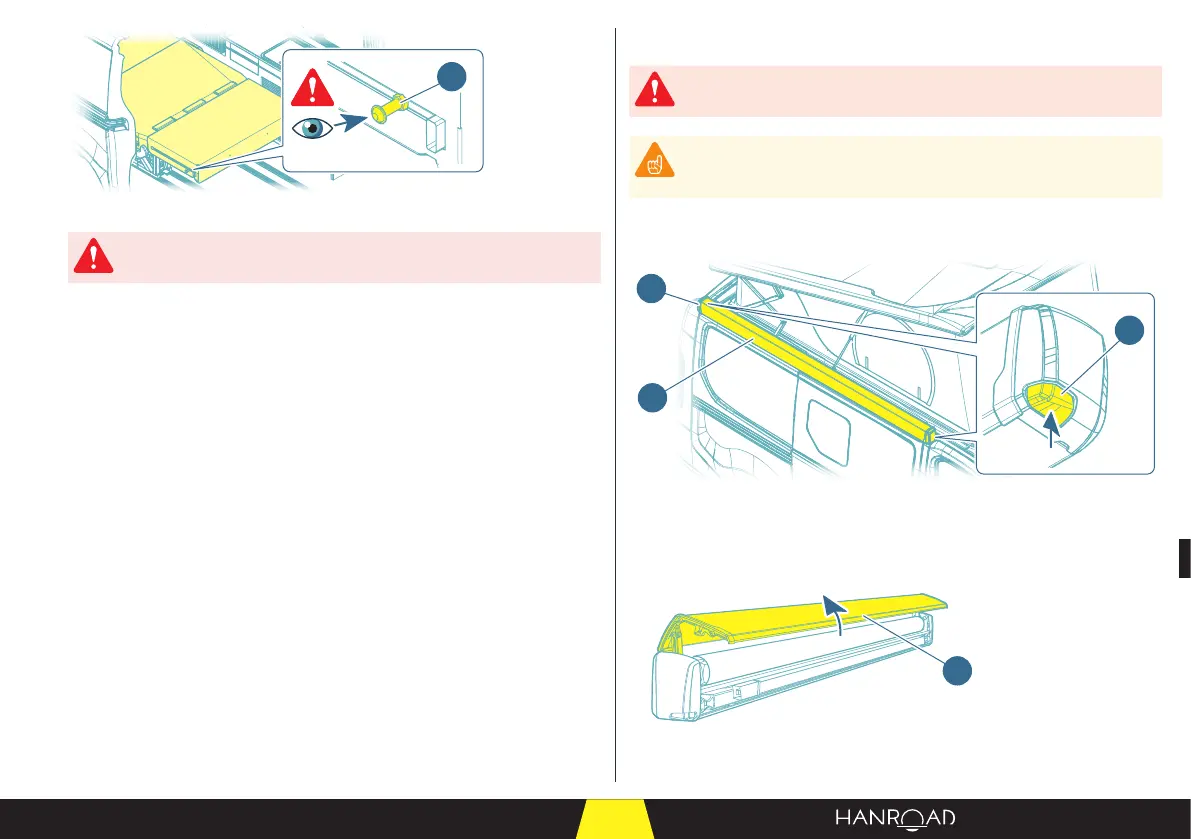 HANROAD